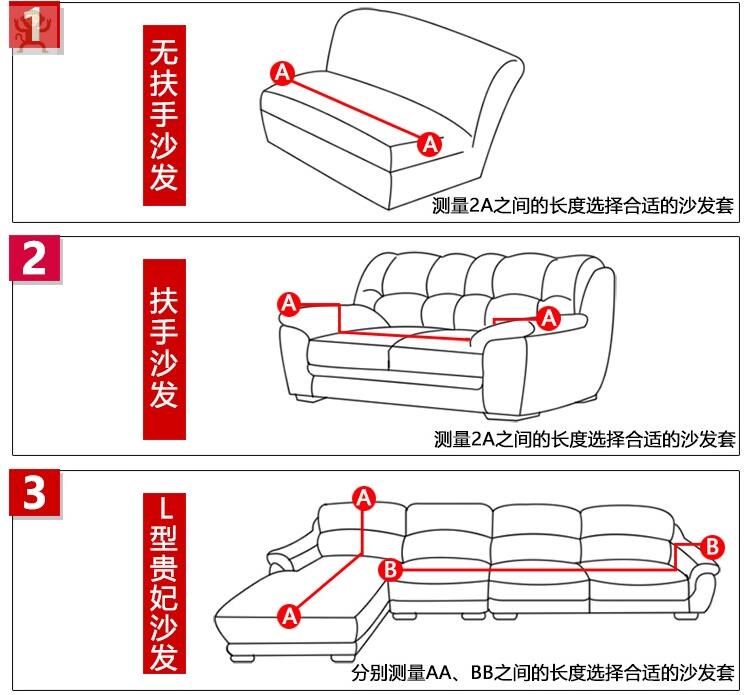 1

无扶手沙发

A

A

测量2A之间的长度选择合适的沙发套

2

扶手沙发

A

A

测量2A之间的长度选择合适的沙发套

3

L型贵妃沙发

A

A

B

B

分别测量AA、BB之间的长度选择合适的沙发套