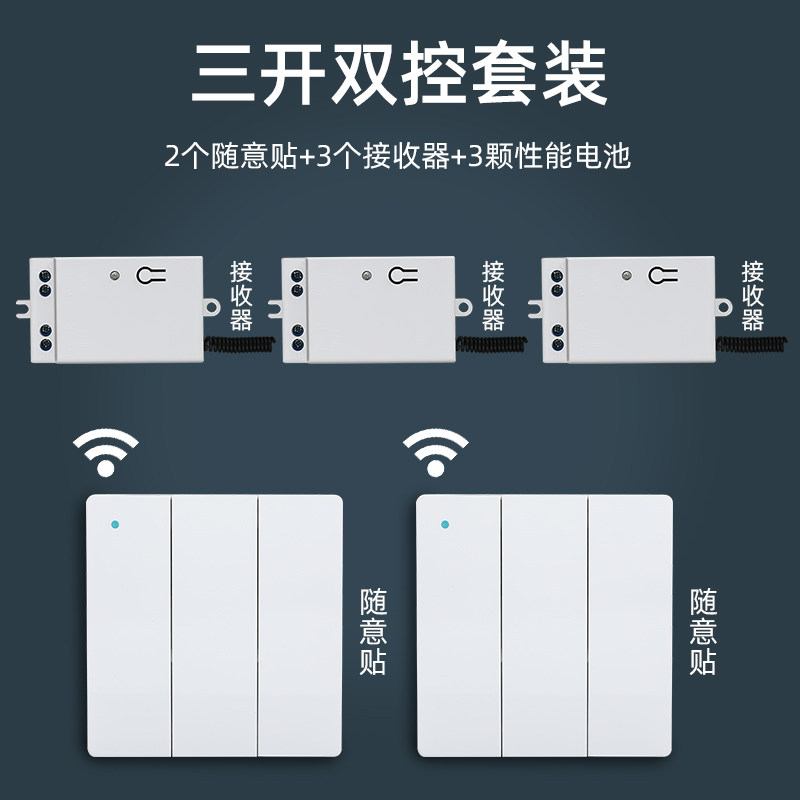 三开双控套装

2个随意贴+3个接收器+3颗性能电池

接收器

接收器

接收器

随意贴

随意贴