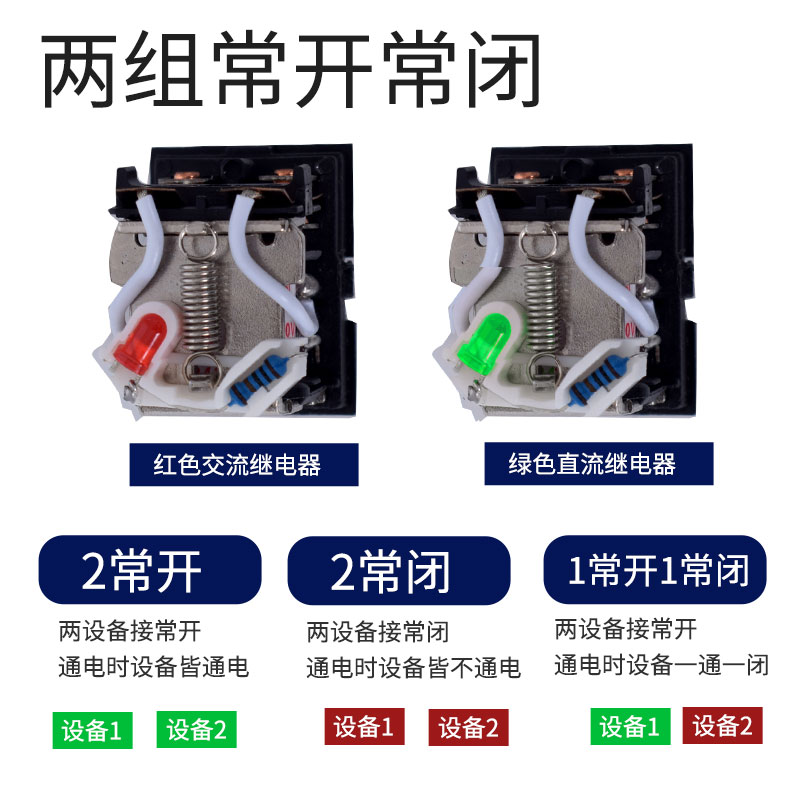 两组常开常闭

红色交流继电器

绿色直流继电器

2常开

两设备接常开
通电时设备皆通电

设备1 设备2

2常闭

两设备接常闭
通电时设备皆不通电

设备1 设备2

1常开1常闭

两设备接常开
通电时设备一通一闭

设备1 设备2