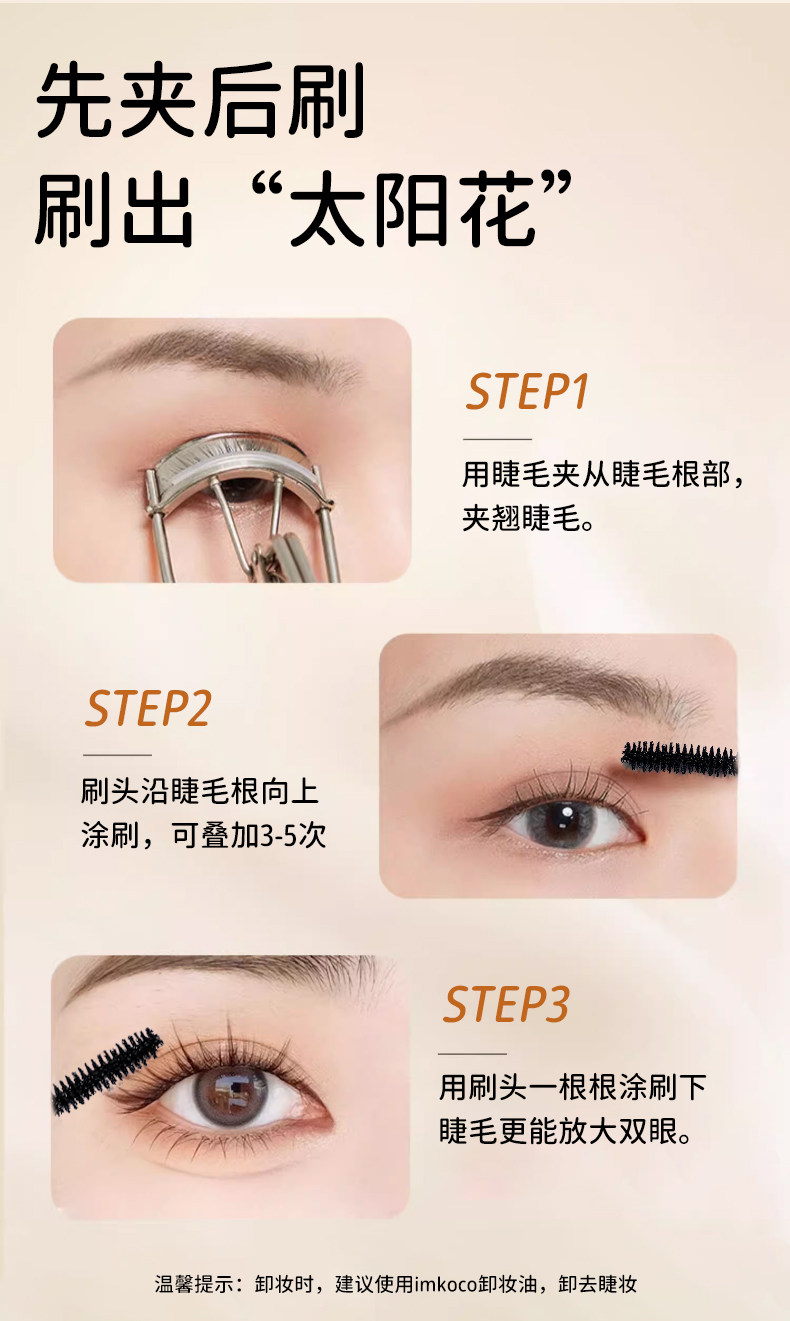 先夹后刷
刷出“太阳花”

STEP1
用睫毛夹从睫毛根部，夹翘睫毛。

STEP2
刷头沿睫毛根向上涂刷，可叠加3-5次

STEP3
用刷头一根根涂刷下睫毛更能放大双眼。

温馨提示：卸妆时，建议使用imkoco卸妆油，卸去睫妆