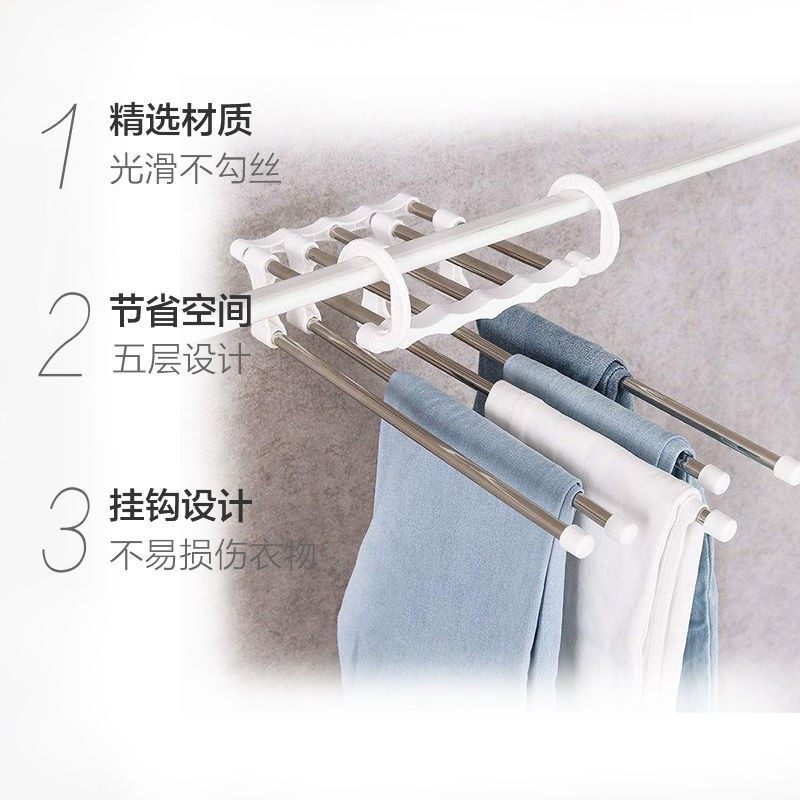 1 精选材质
光滑不勾丝

2 节省空间
五层设计

3 挂钩设计
不易损伤衣物