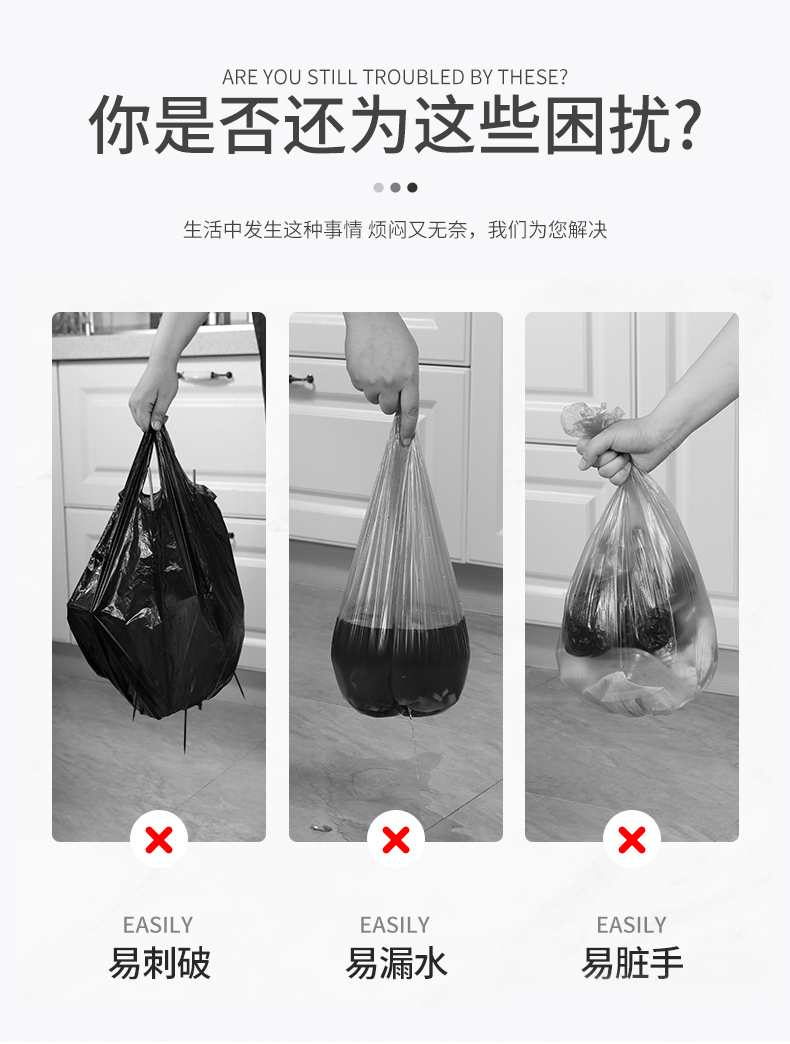 ARE YOU STILL TROUBLED BY THESE?
你是否还为这些困扰?

生活中发生这种事情 烦闷又无奈，我们为您解决

EASILY
易刺破

EASILY
易漏水

EASILY
易脏手