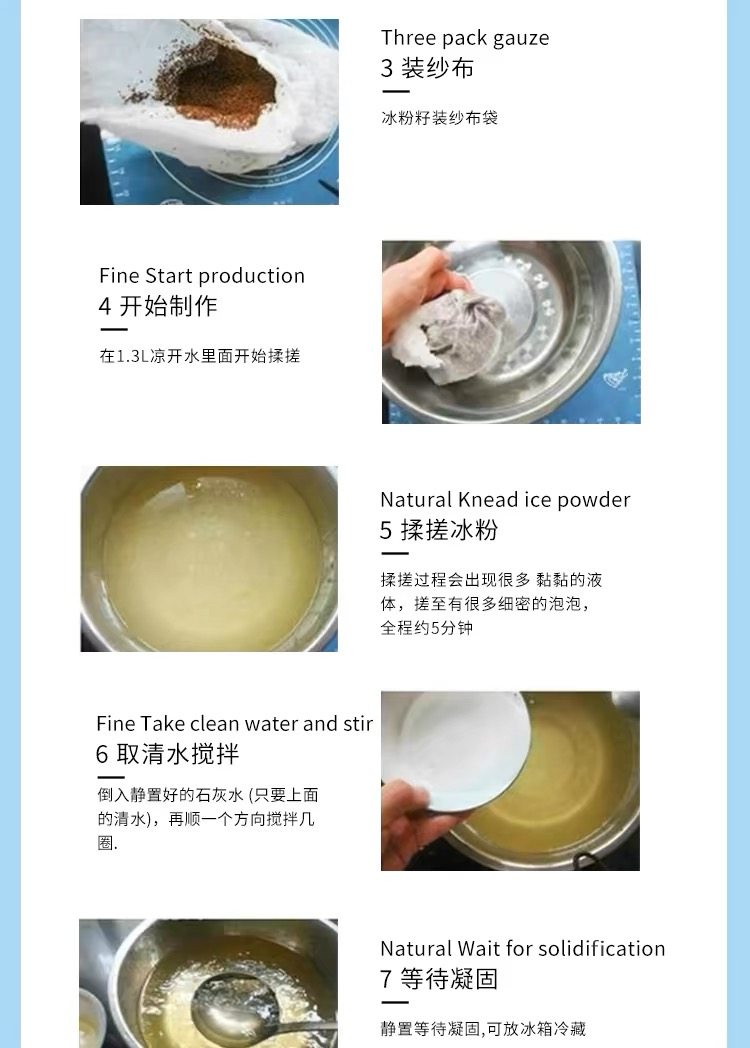 Three pack gauze
3 装纱布

冰粉籽装纱布袋

Fine Start production
4 开始制作

在1.3L凉开水里面开始揉搓

Natural Knead ice powder
5 揉搓冰粉

揉搓过程会出现很多 黏黏的液体，搓至有很多细密的泡泡，全程约5分钟

Fine Take clean water and stir
6 取清水搅拌

倒入静置好的石灰水 (只要上面的清水)，再顺一个方向搅拌几圈.

Natural Wait for solidification
7 等待凝固

静置等待凝固,可放冰箱冷藏