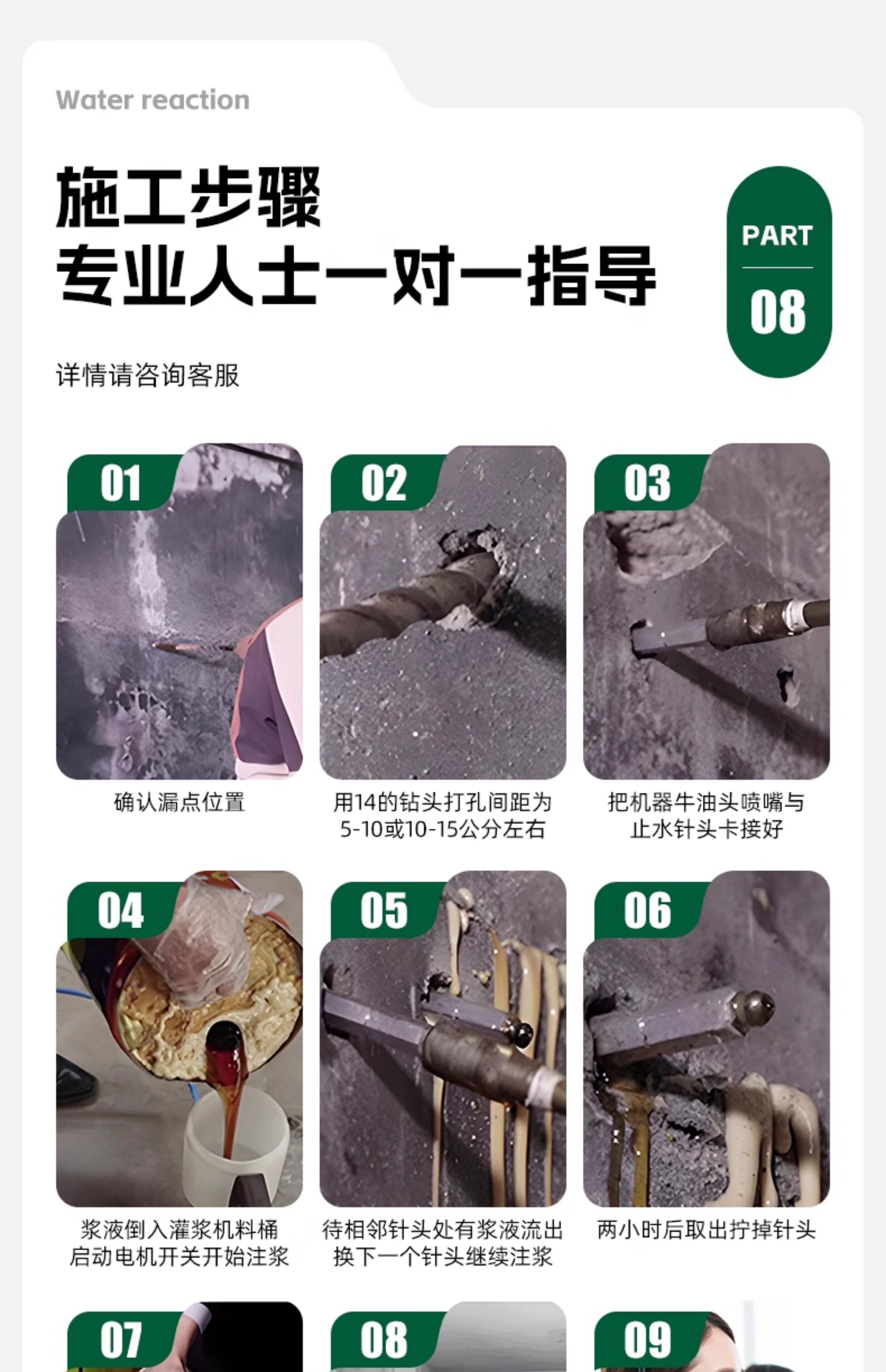 Water reaction

施工步骤
专业人士一对一指导

PART
08

详情请咨询客服

01
确认漏点位置

02
用14的钻头打孔间距为5-10或10-15公分左右

03
把机器牛油头喷嘴与止水针头卡接好

04
浆液倒入灌浆机料桶
启动电机开关开始注浆

05
待相邻针头处有浆液流出
换下一个针头继续注浆

06
两小时后取出拧掉针头

07

08

09