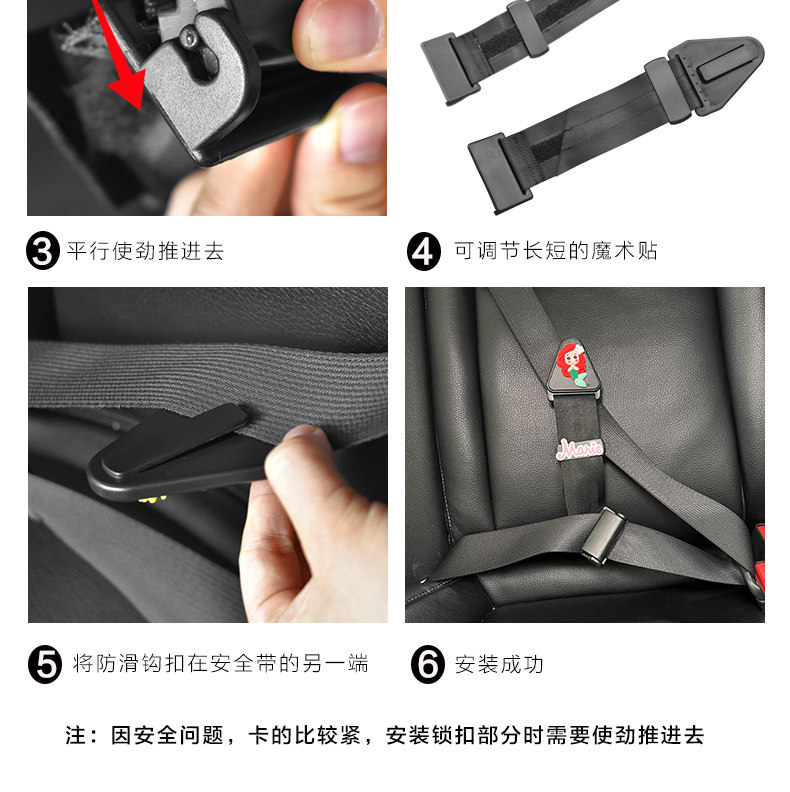 3 平行使劲推进去

4 可调节长短的魔术贴

Marie

5 将防滑钩扣在安全带的另一端

6 安装成功

注：因安全问题，卡的比较紧，安装锁扣部分时需要使劲推进去