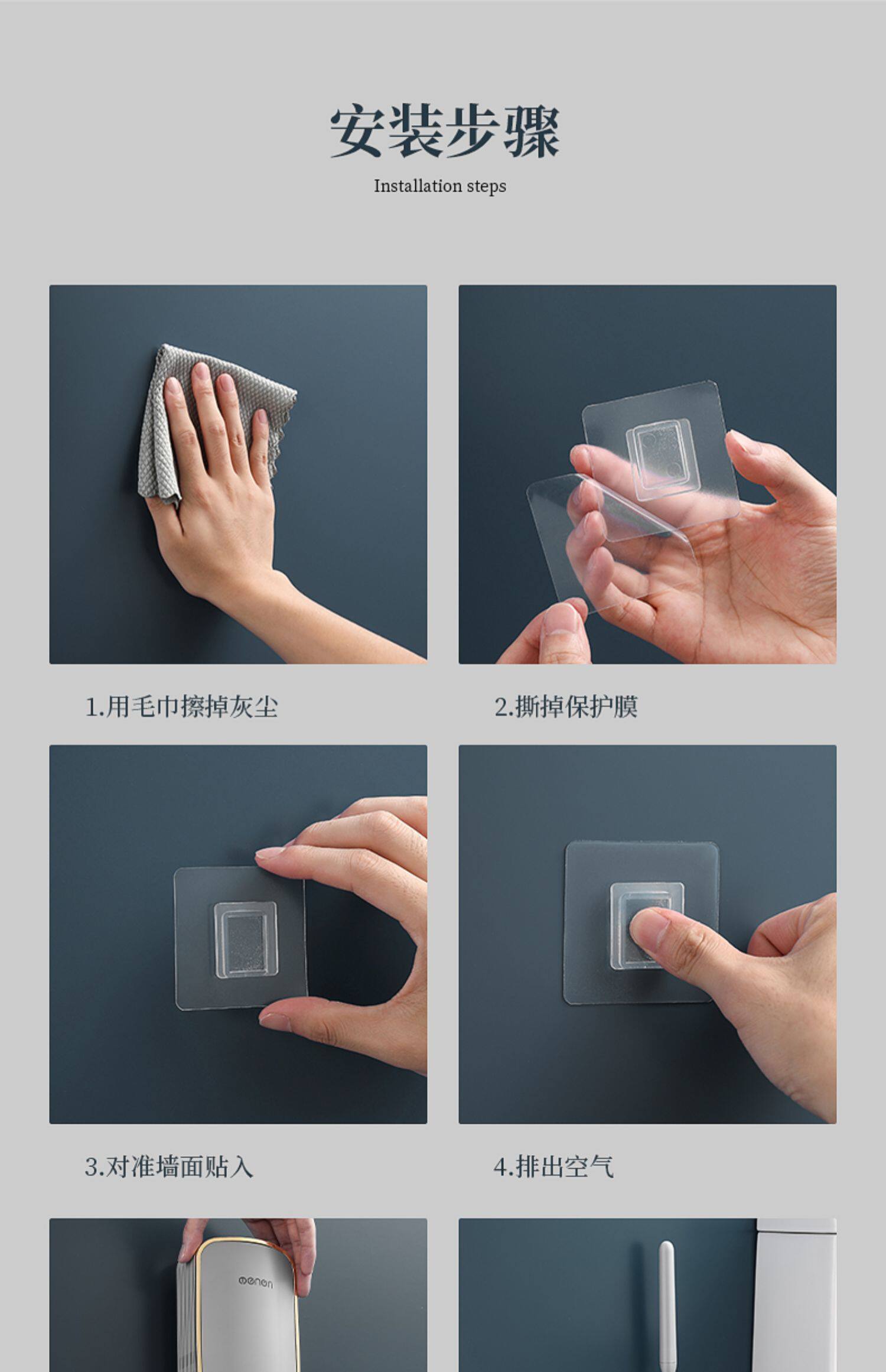 安装步骤

Installation steps

1.用毛巾擦掉灰尘

2.撕掉保护膜

3.对准墙面贴入

4.排出空气

oenon