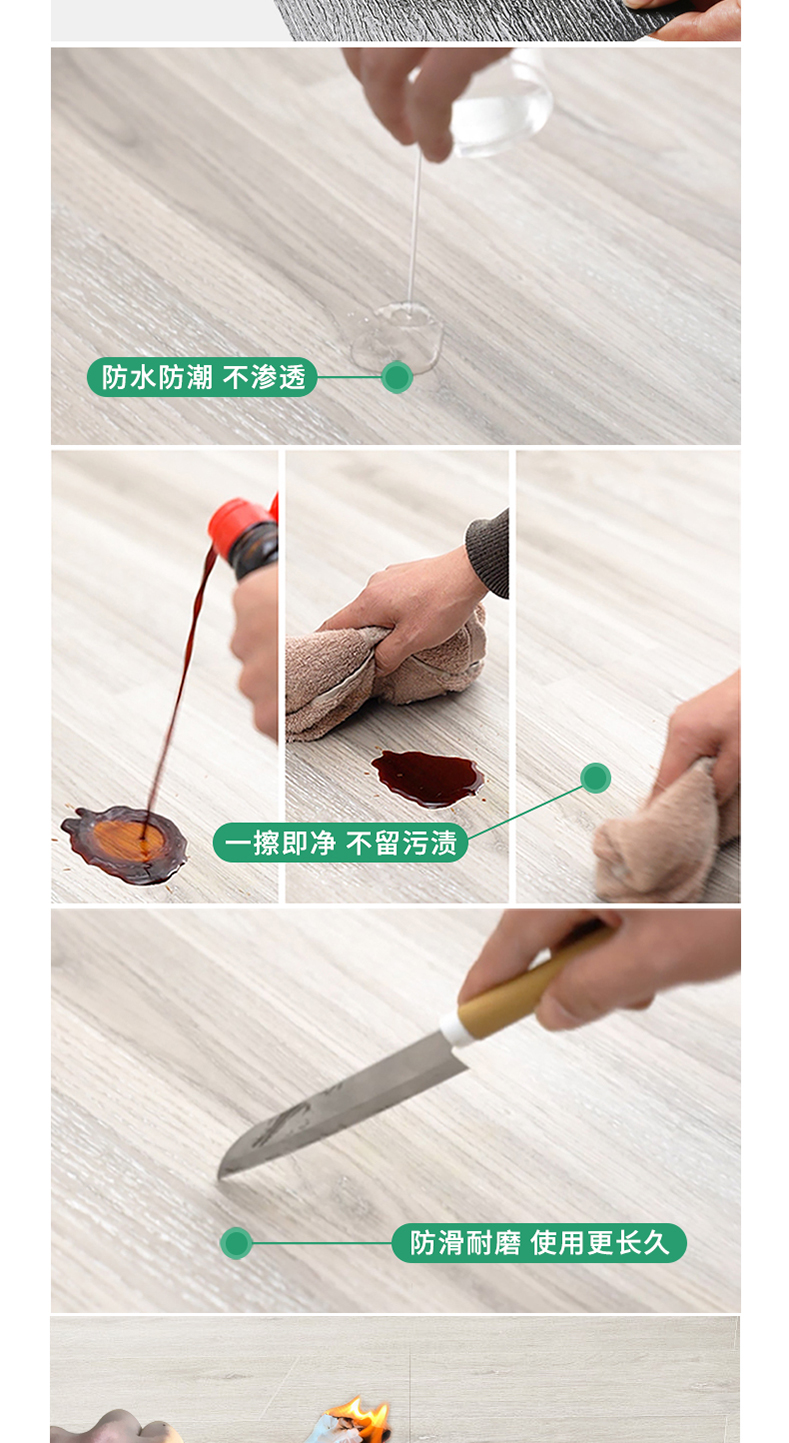 防水防潮 不渗透

一擦即净 不留污渍

防滑耐磨 使用更长久