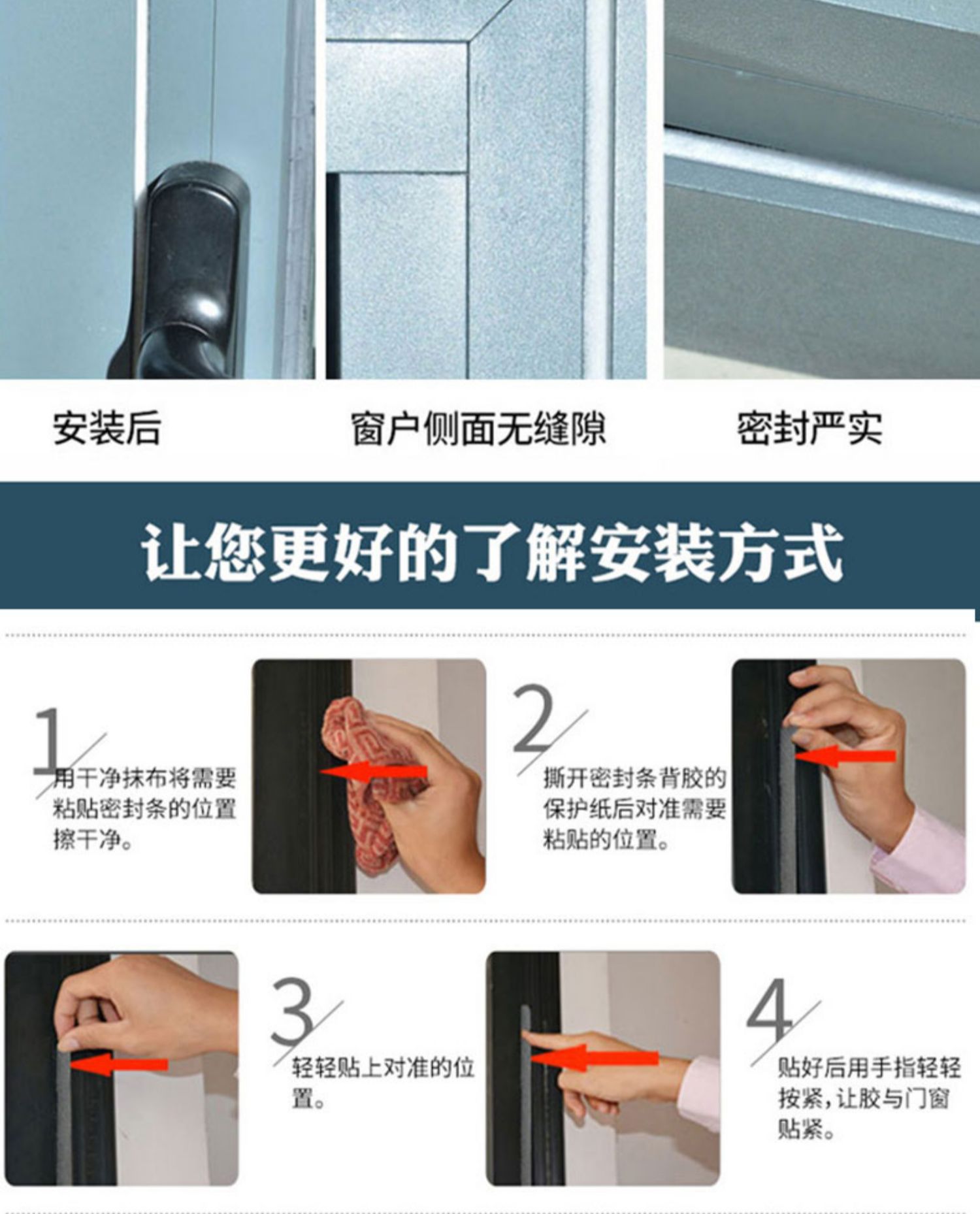 安装后

窗户侧面无缝隙

密封严实

让您更好的了解安装方式

1
用干净抹布将需要粘贴密封条的位置擦干净。

2
撕开密封条背胶的保护纸后对准需要粘贴的位置。

3
轻轻贴上对准的位置。

4
贴好后用手指轻轻按紧，让胶与门窗贴紧。