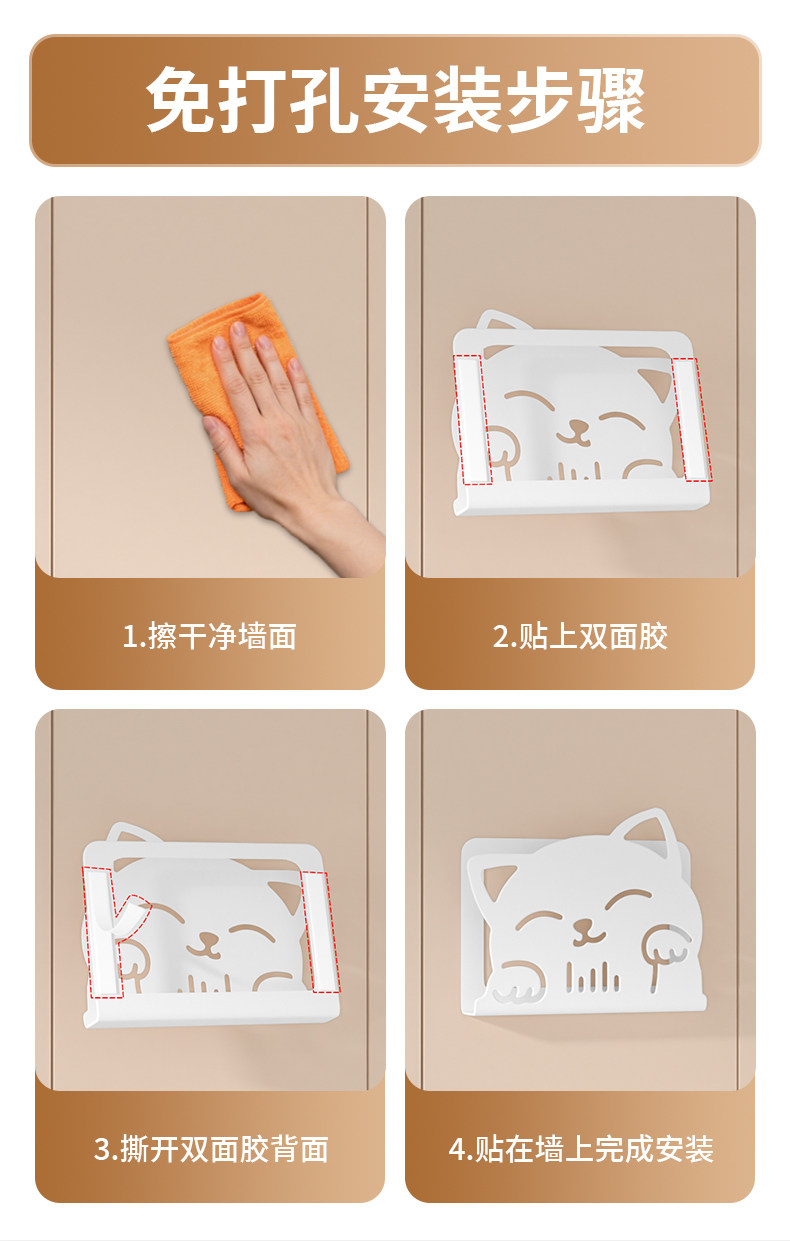 免打孔安装步骤

1.擦干净墙面

2.贴上双面胶

3.撕开双面胶背面

4.贴在墙上完成安装