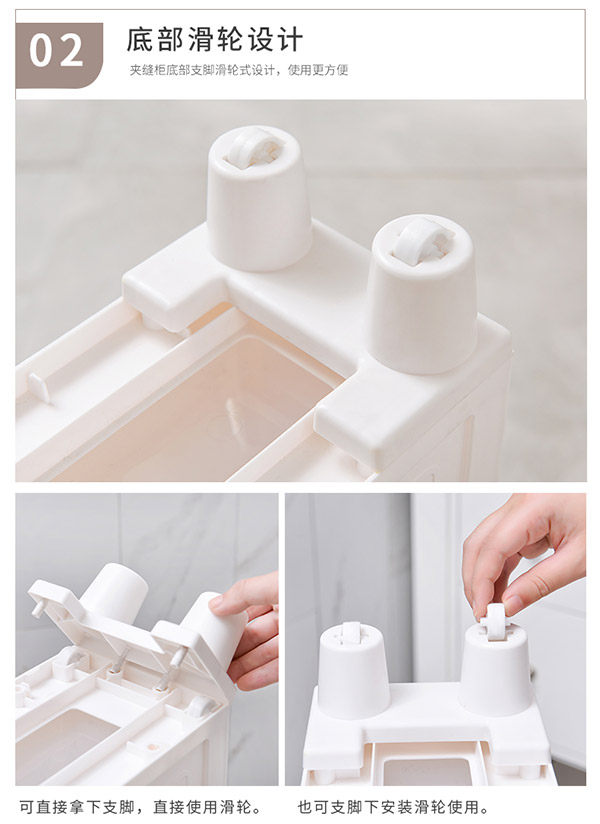 02

底部滑轮设计

夹缝柜底部支脚滑轮式设计，使用更方便

可直接拿下支脚，直接使用滑轮。

也可支脚下安装滑轮使用。