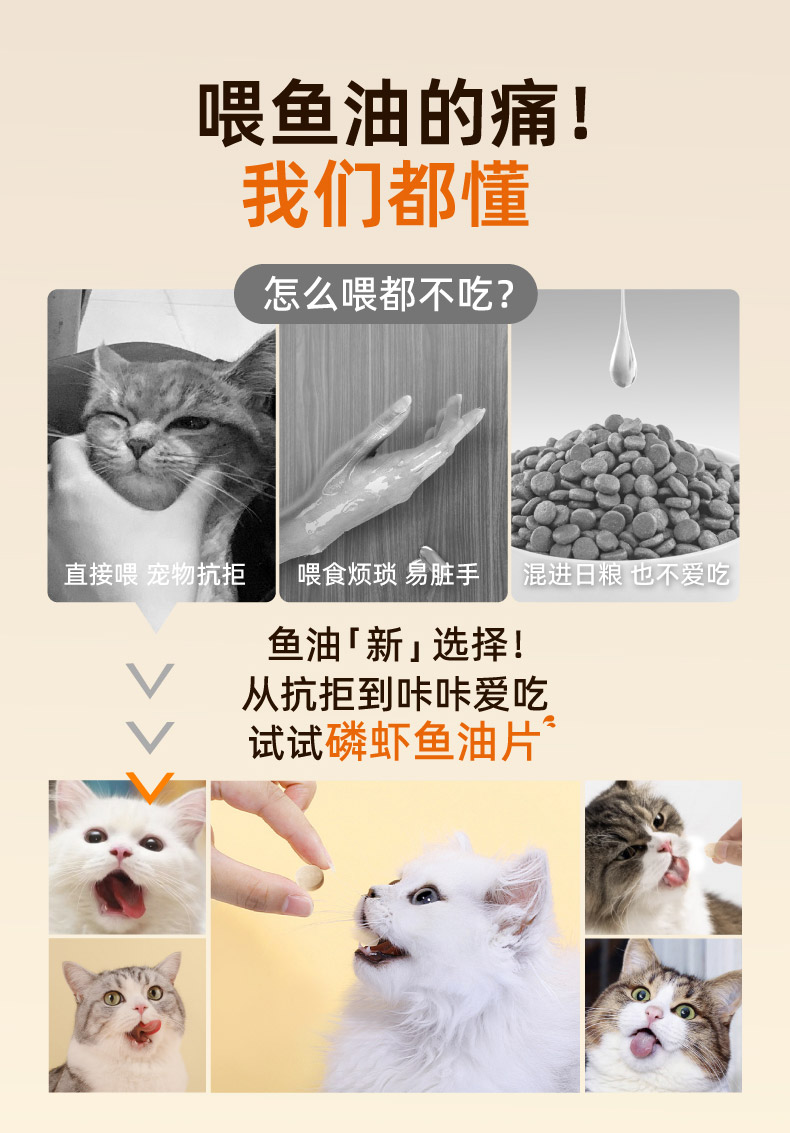 喂鱼油的痛！
我们都懂

怎么喂都不吃？

直接喂 宠物抗拒

喂食烦琐 易脏手

混进日粮 也不爱吃

鱼油「新」选择！
从抗拒到咔咔爱吃
试试磷虾鱼油片