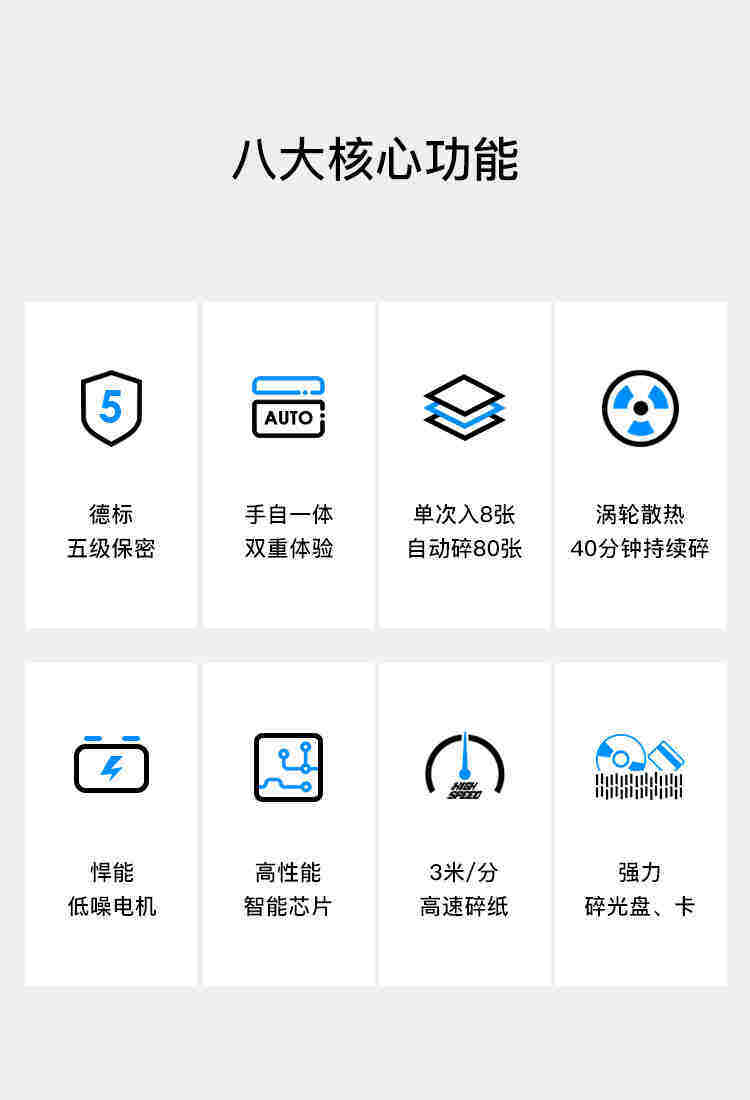 八大核心功能

5

德标
五级保密

AUTO

手自一体
双重体验

单次入8张
自动碎80张

涡轮散热
40分钟持续碎

悍能
低噪电机

高性能
智能芯片

HIGH SPEED

3米/分
高速碎纸

强力
碎光盘、卡