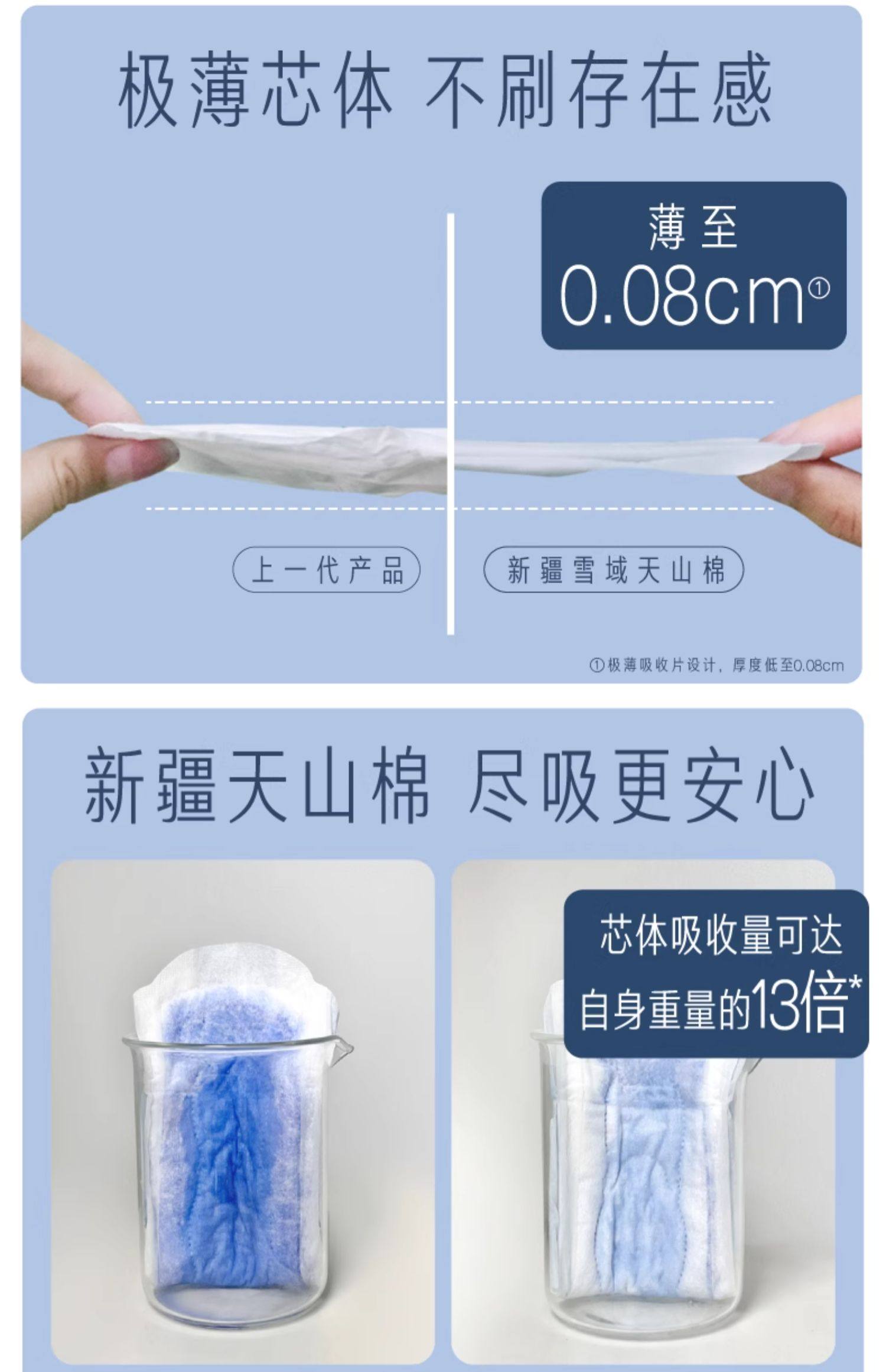 极薄芯体 不刷存在感

薄至
0.08cm①

上一代产品

新疆雪域天山棉

①极薄吸收片设计，厚度低至0.08cm

新疆天山棉 尽吸更安心

芯体吸收量可达
自身重量的13倍*