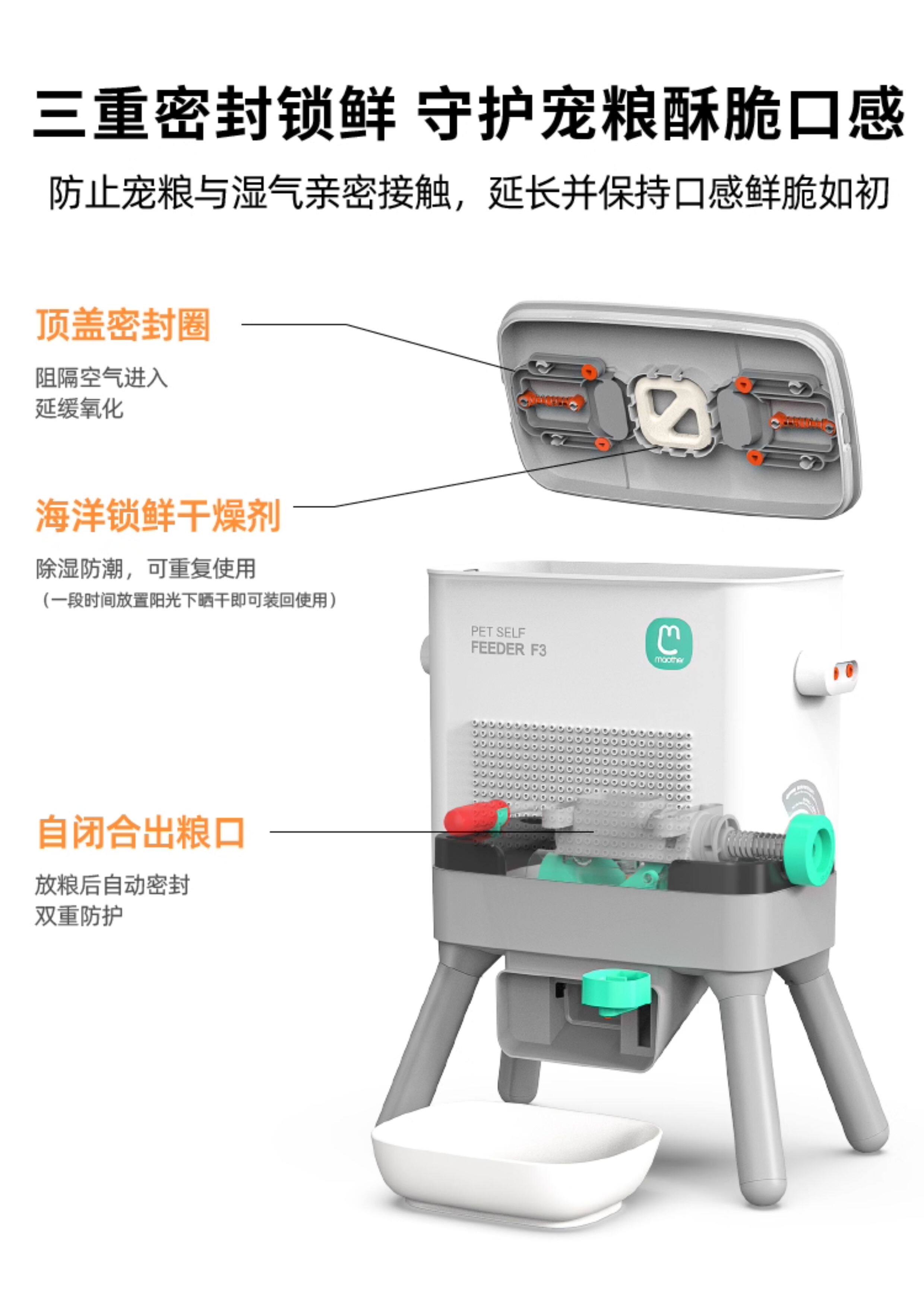 三重密封锁鲜 守护宠粮酥脆口感

防止宠粮与湿气亲密接触，延长并保持口感鲜脆如初

顶盖密封圈

阻隔空气进入
延缓氧化

海洋锁鲜干燥剂

除湿防潮，可重复使用
（一段时间放置阳光下晒干即可装回使用）

PET SELF
FEEDER F3

moother

自闭合出粮口

放粮后自动密封
双重防护