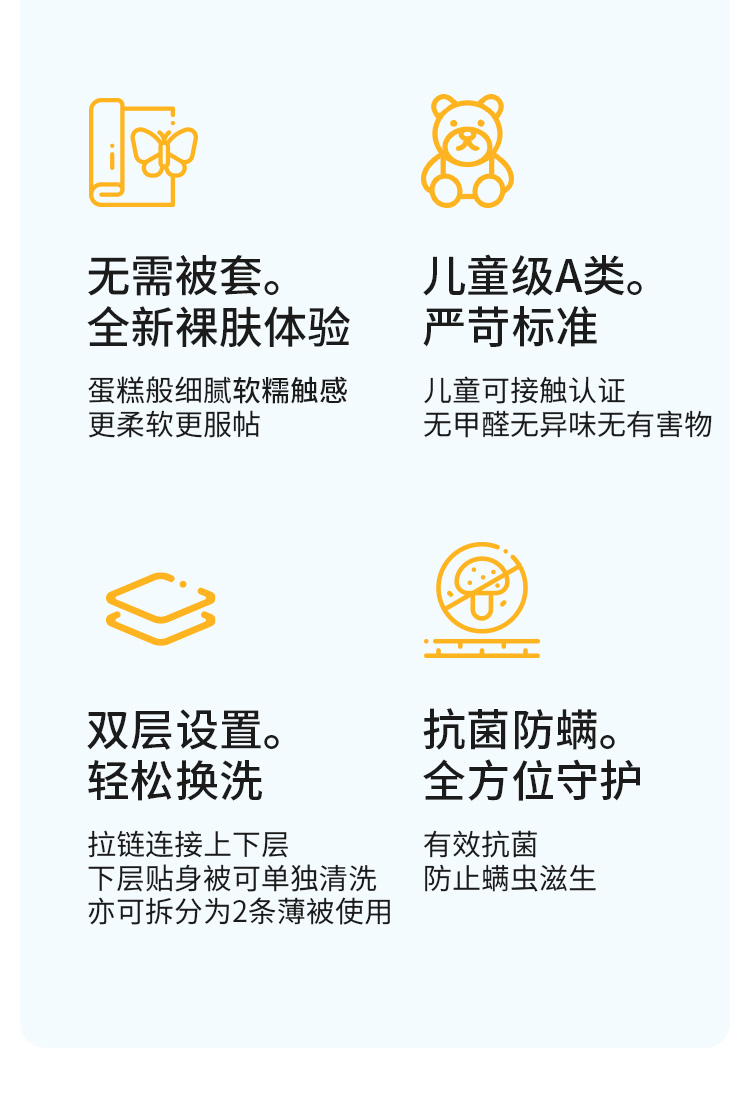 无需被套。
全新裸肤体验

蛋糕般细腻软糯触感
更柔软更服帖

儿童级A类。
严苛标准

儿童可接触认证
无甲醛无异味无有害物

双层设置。
轻松换洗

拉链连接上下层
下层贴身被可单独清洗
亦可拆分为2条薄被使用

抗菌防螨。
全方位守护

有效抗菌
防止螨虫滋生