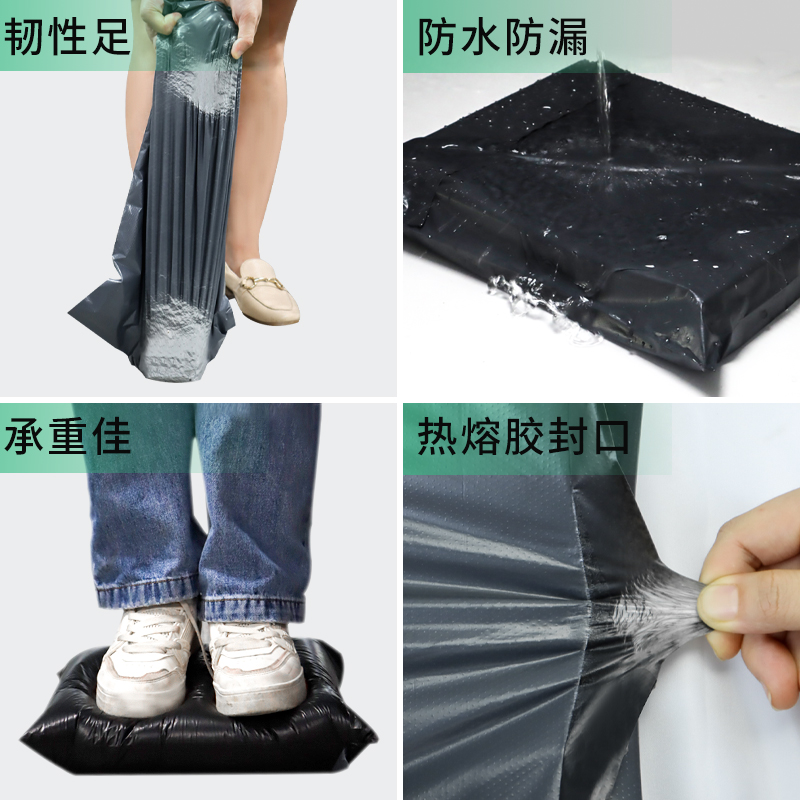 韧性足

防水防漏

承重佳

热熔胶封口