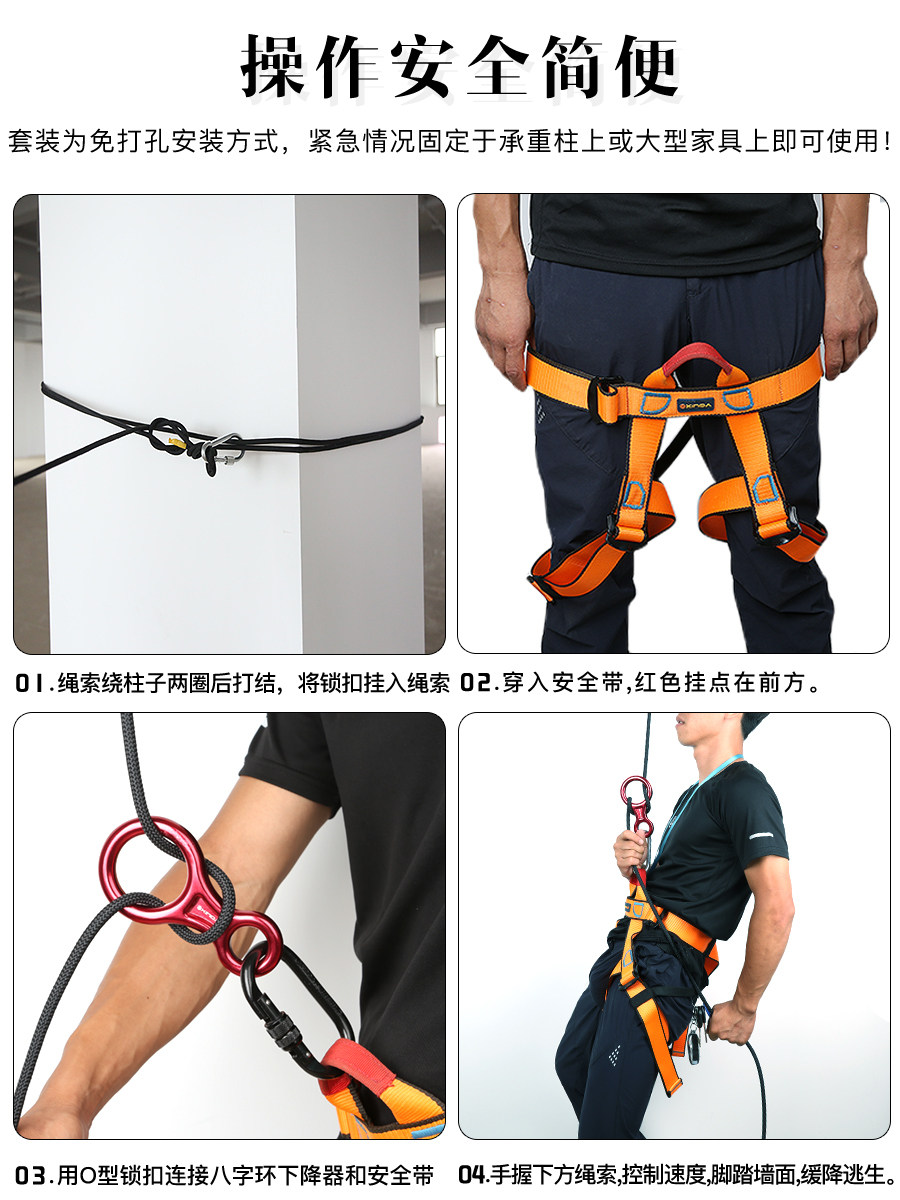 操作安全简便

套装为免打孔安装方式，紧急情况固定于承重柱上或大型家具上即可使用！

XINDA

01.绳索绕柱子两圈后打结，将锁扣挂入绳索

02.穿入安全带,红色挂点在前方。

03.用O型锁扣连接八字环下降器和安全带

04.手握下方绳索,控制速度,脚踏墙面,缓降逃生。