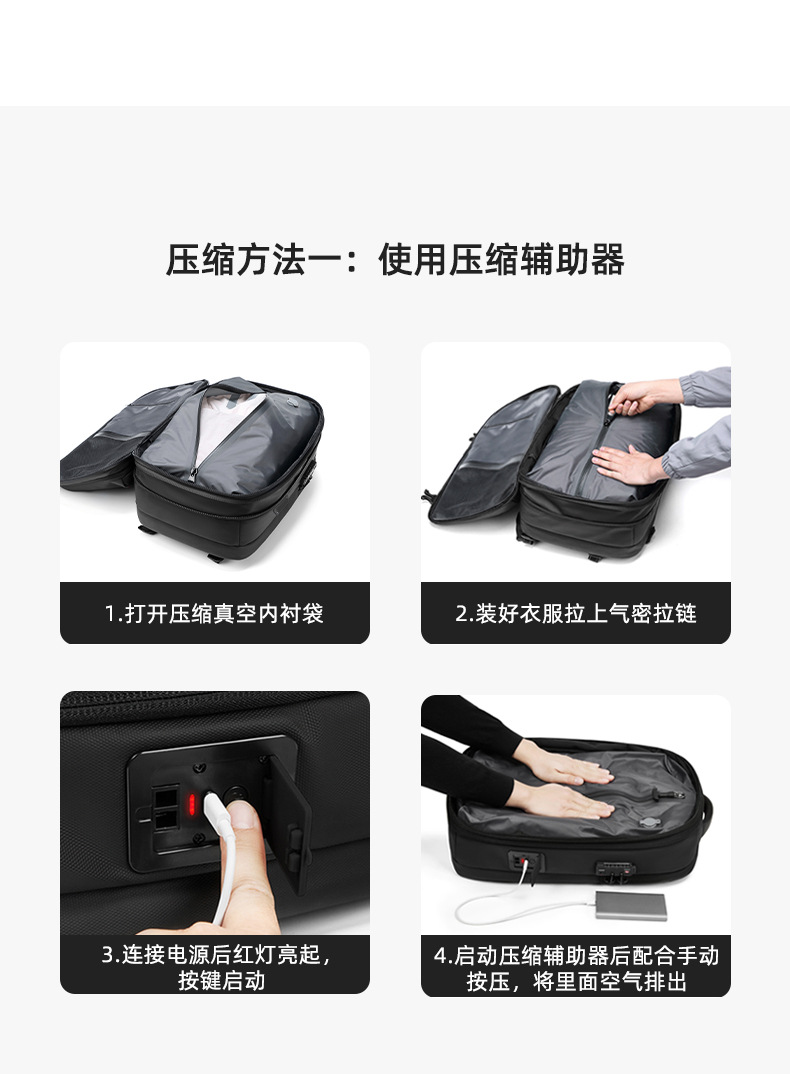 压缩方法一：使用压缩辅助器

1.打开压缩真空内衬袋

2.装好衣服拉上气密拉链

3.连接电源后红灯亮起，按键启动

4.启动压缩辅助器后配合手动按压，将里面空气排出