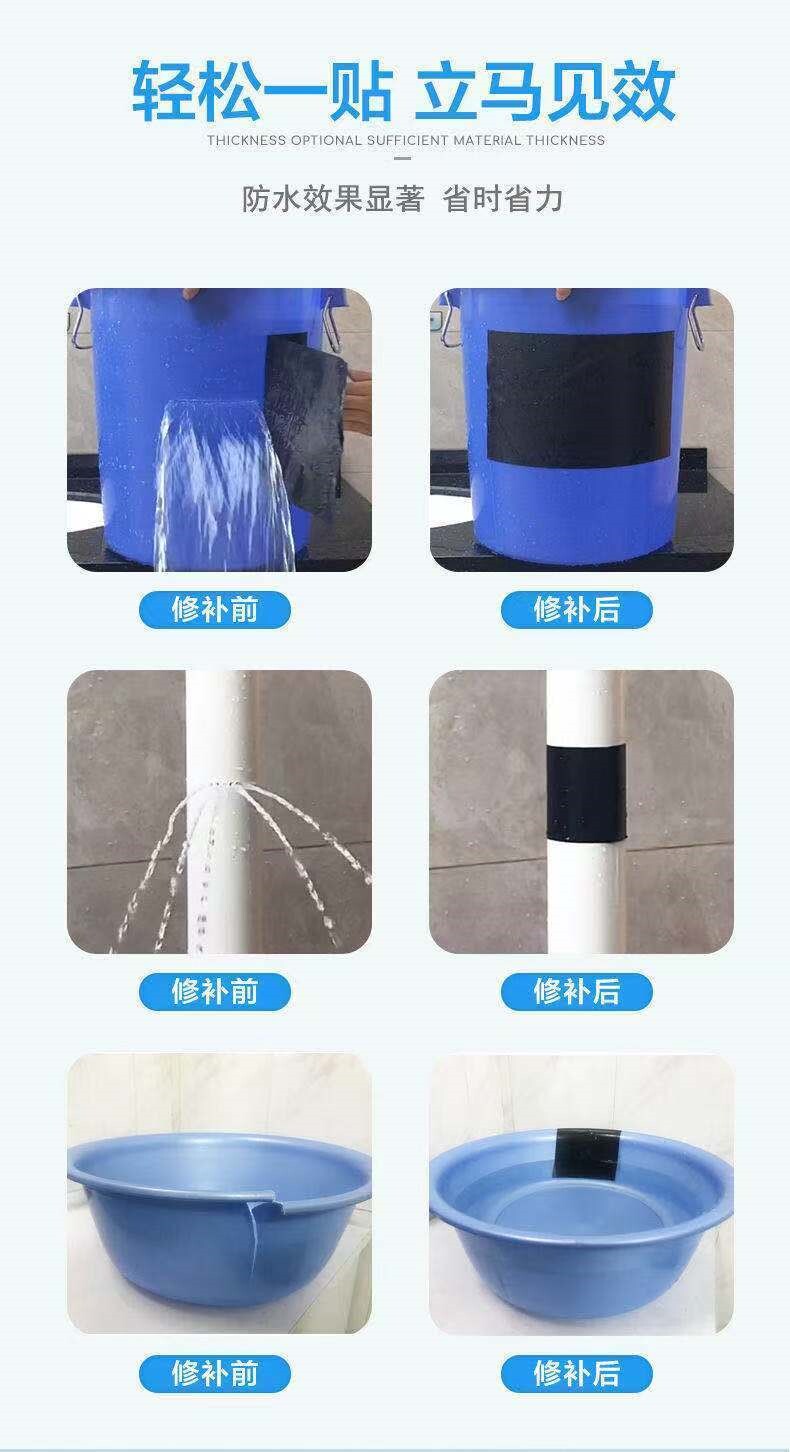 轻松一贴 立马见效

THICKNESS OPTIONAL SUFFICIENT MATERIAL THICKNESS

防水效果显著 省时省力

修补前

修补后

修补前

修补后

修补前

修补后