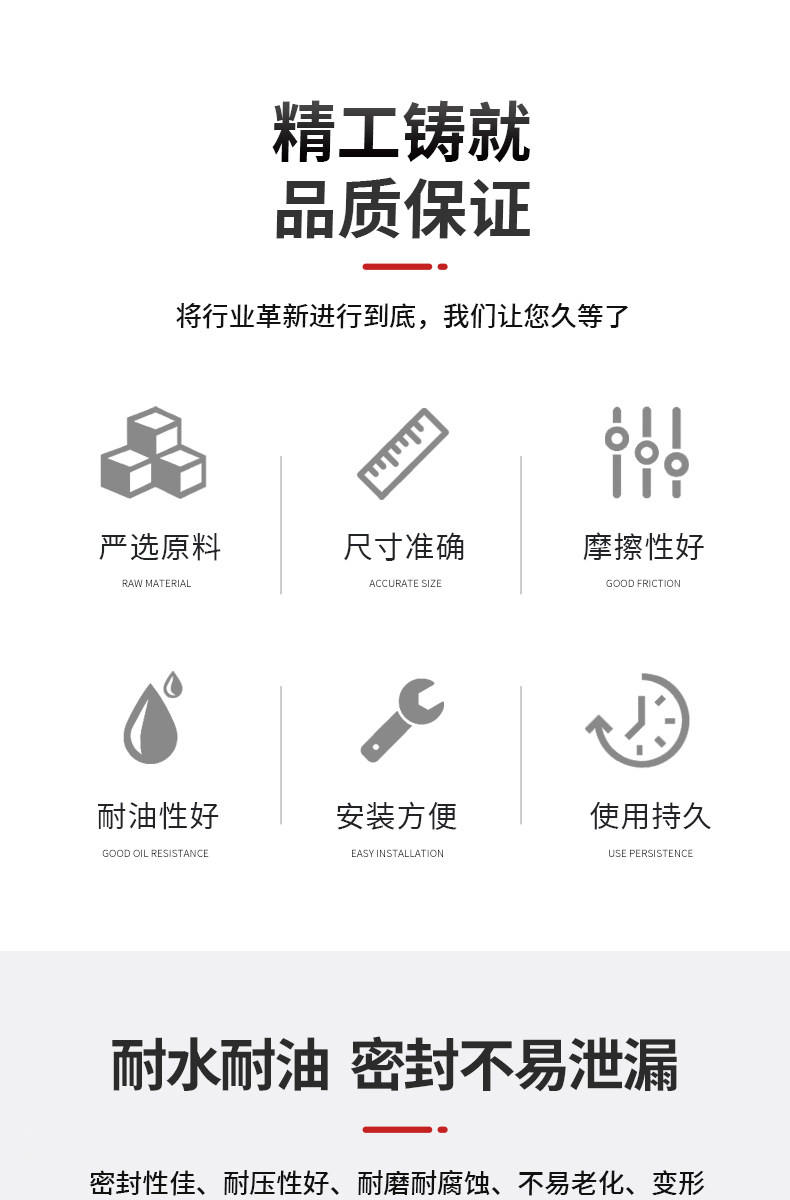 精工铸就
品质保证

将行业革新进行到底，我们让您久等了

严选原料
RAW MATERIAL

尺寸准确
ACCURATE SIZE

摩擦性好
GOOD FRICTION

耐油性好
GOOD OIL RESISTANCE

安装方便
EASY INSTALLATION

使用持久
USE PERSISTENCE

耐水耐油 密封不易泄漏

密封性佳、耐压性好、耐磨耐腐蚀、不易老化、变形