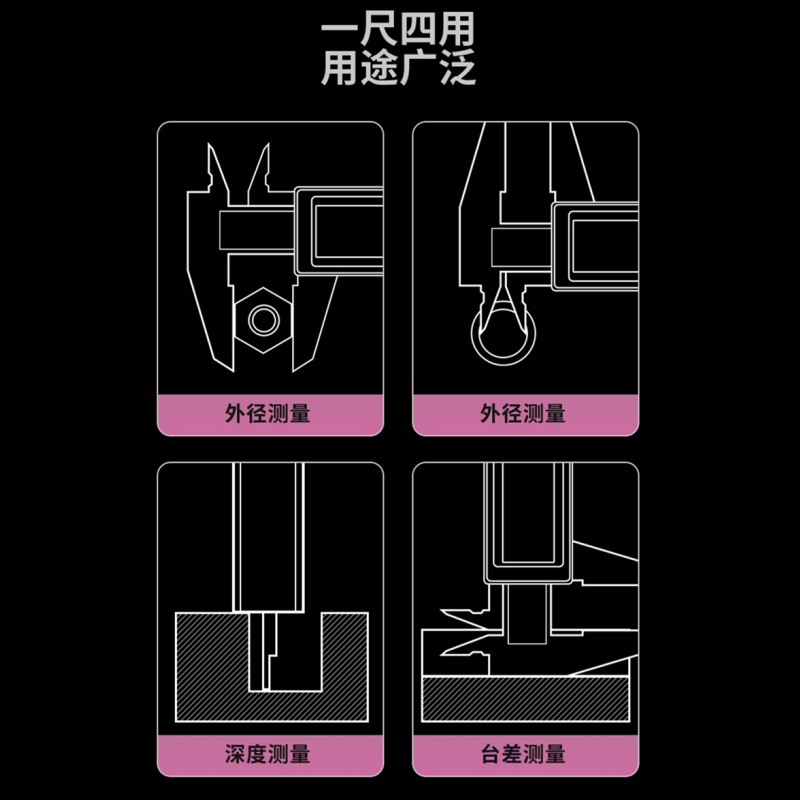 一尺四用
用途广泛

外径测量

外径测量

深度测量

台差测量