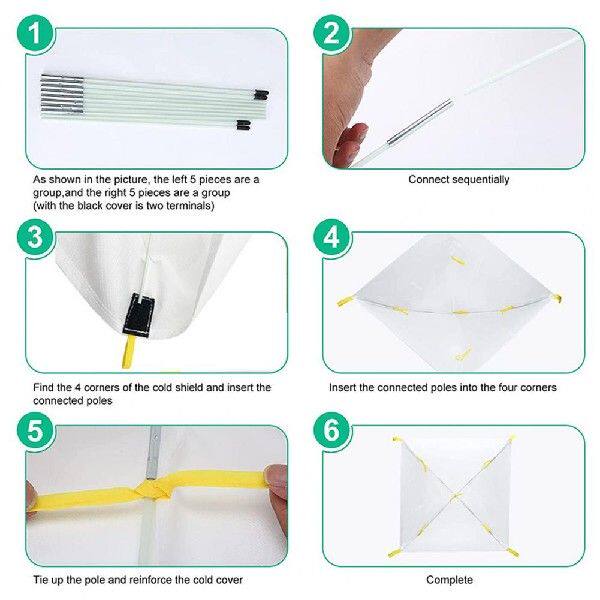 1

As shown in the picture, the left 5 pieces are a group,and the right 5 pieces are a group (with the black cover is two terminals)

2

Connect sequentially

3

Find the 4 corners of the cold shield and insert the connected poles

4

Insert the connected poles into the four corners

5

Tie up the pole and reinforce the cold cover

6

Complete