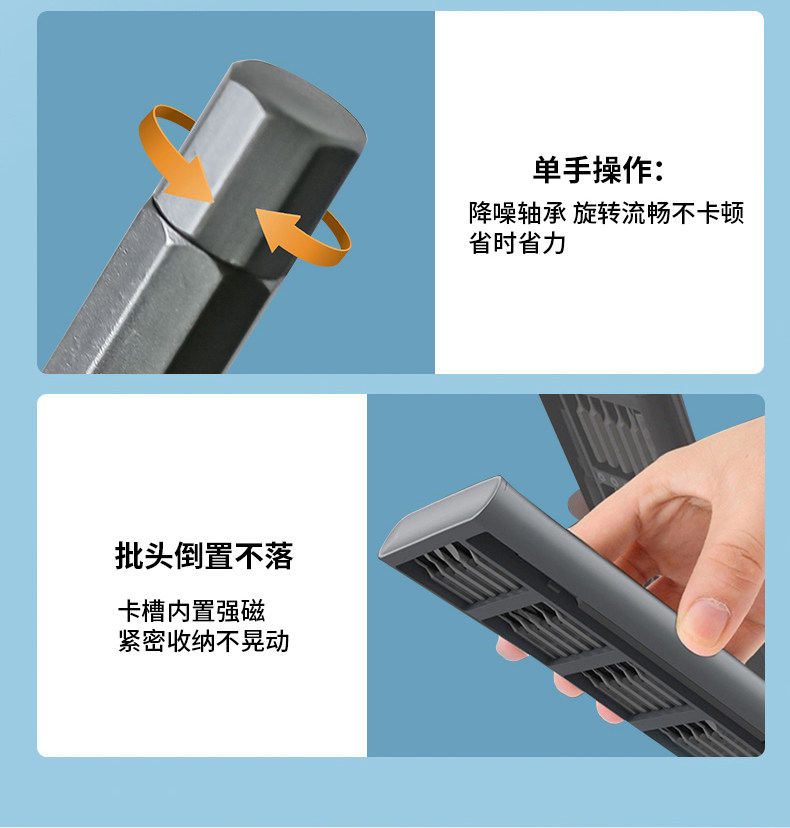 单手操作:

降噪轴承 旋转流畅不卡顿
省时省力

批头倒置不落

卡槽内置强磁
紧密收纳不晃动