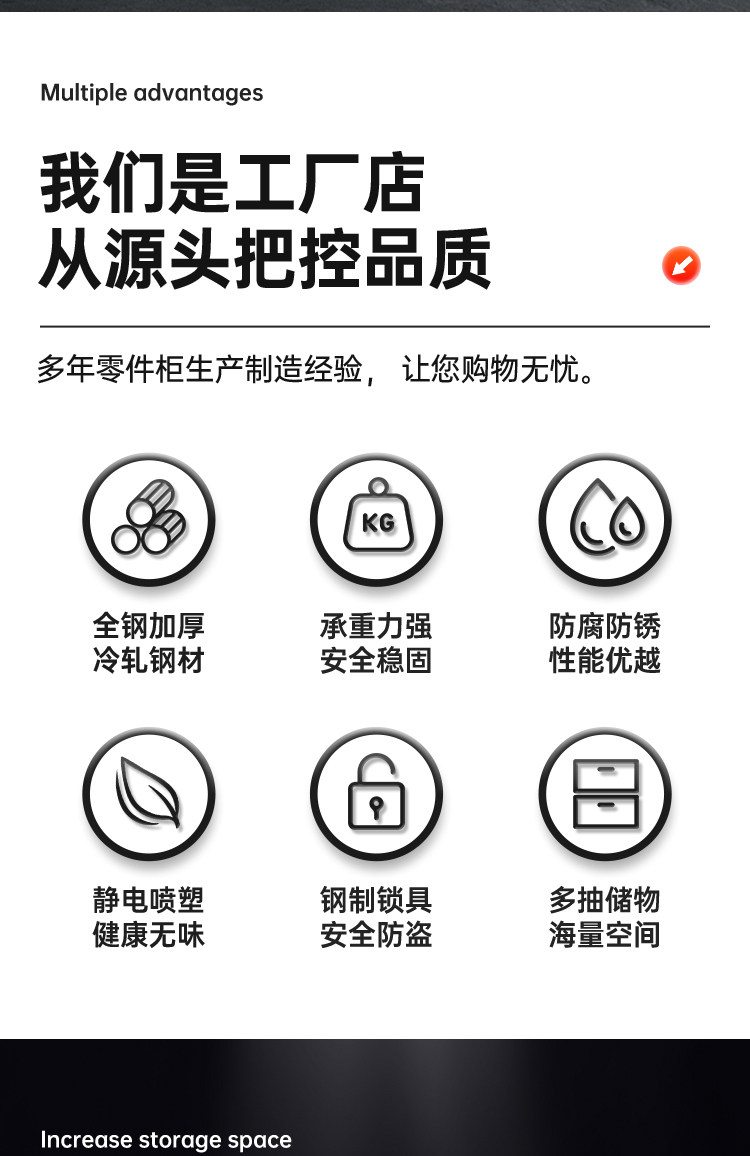 Multiple advantages

我们是工厂店
从源头把控品质

多年零件柜生产制造经验，让您购物无忧。

KG

全钢加厚
冷轧钢材

承重力强
安全稳固

防腐防锈
性能优越

静电喷塑
健康无味

钢制锁具
安全防盗

多抽储物
海量空间

Increase storage space