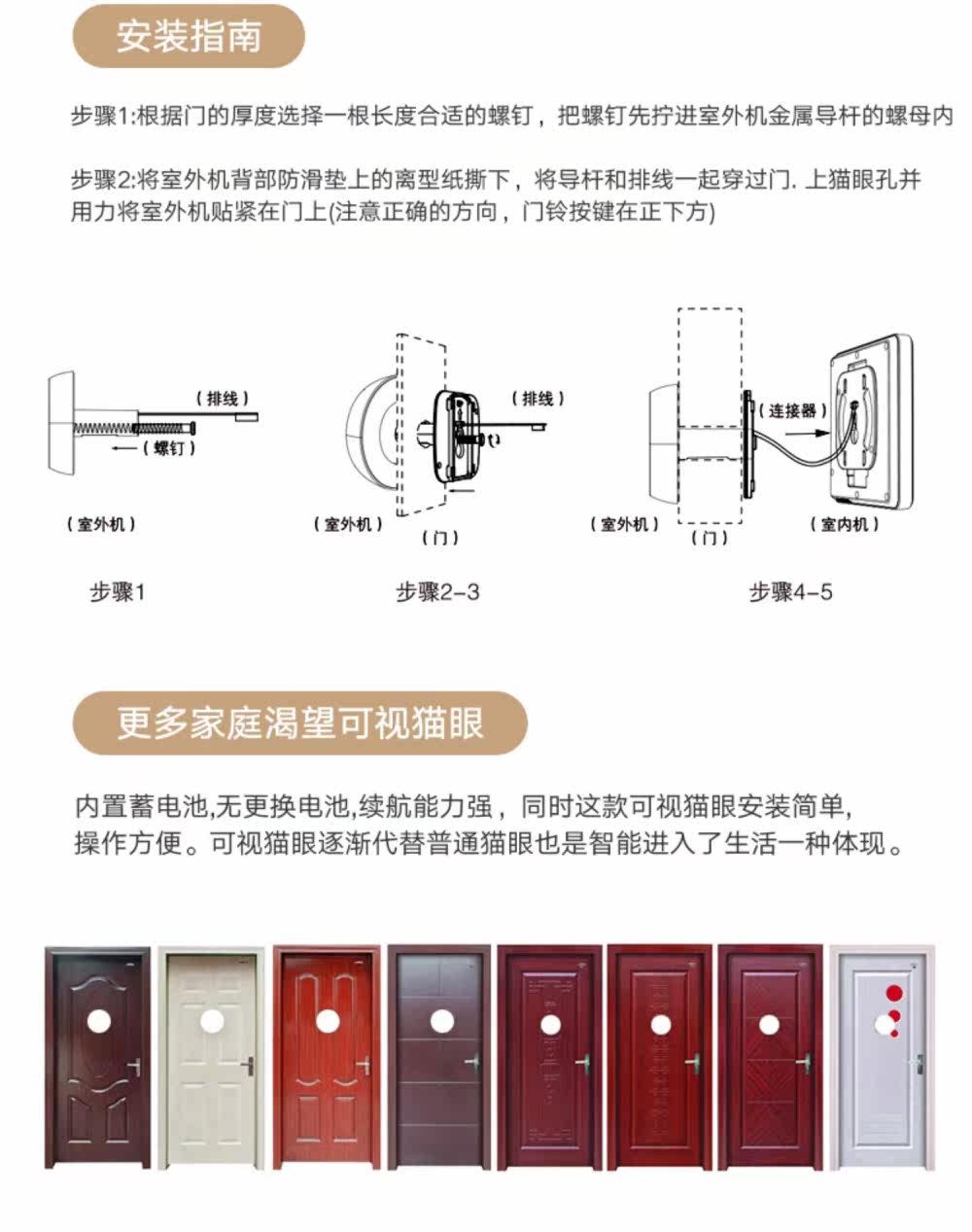 安装指南

步骤1:根据门的厚度选择一根长度合适的螺钉，把螺钉先拧进室外机金属导杆的螺母内

步骤2:将室外机背部防滑垫上的离型纸撕下，将导杆和排线一起穿过门. 上猫眼孔并用力将室外机贴紧在门上(注意正确的方向，门铃按键在正下方)

（排线）
（螺钉）
（室外机）
步骤1

（排线）
（室外机）
（门）
步骤2-3

（连接器）
（室外机）
（门）
（室内机）
步骤4-5

更多家庭渴望可视猫眼

内置蓄电池,无更换电池,续航能力强，同时这款可视猫眼安装简单,操作方便。可视猫眼逐渐代替普通猫眼也是智能进入了生活一种体现。