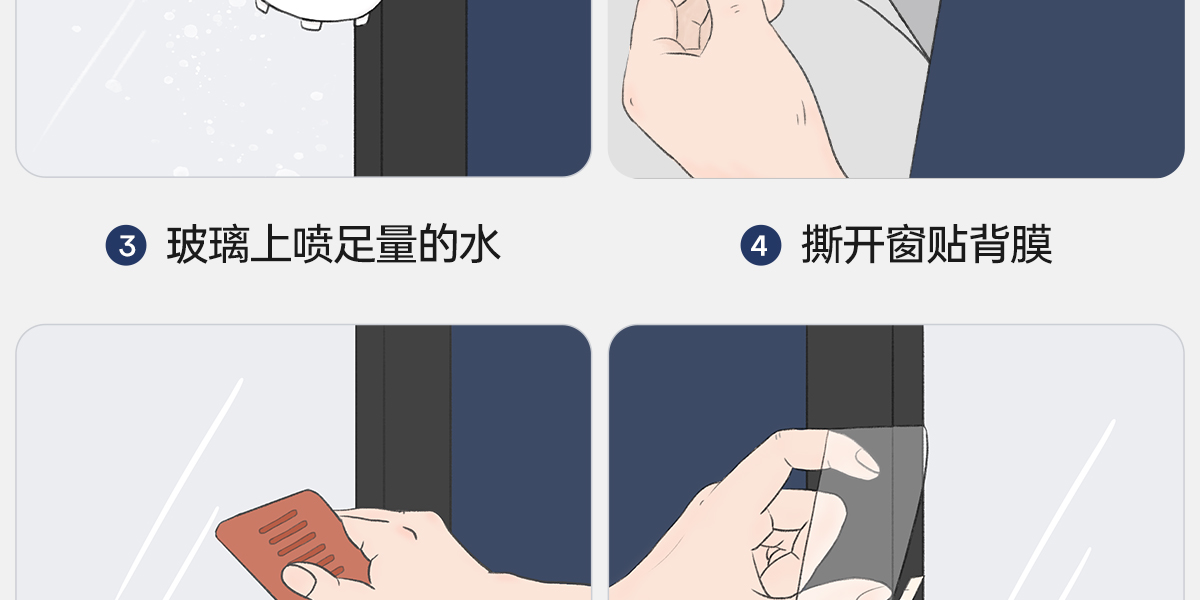 ③ 玻璃上喷足量的水

④ 撕开窗贴背膜