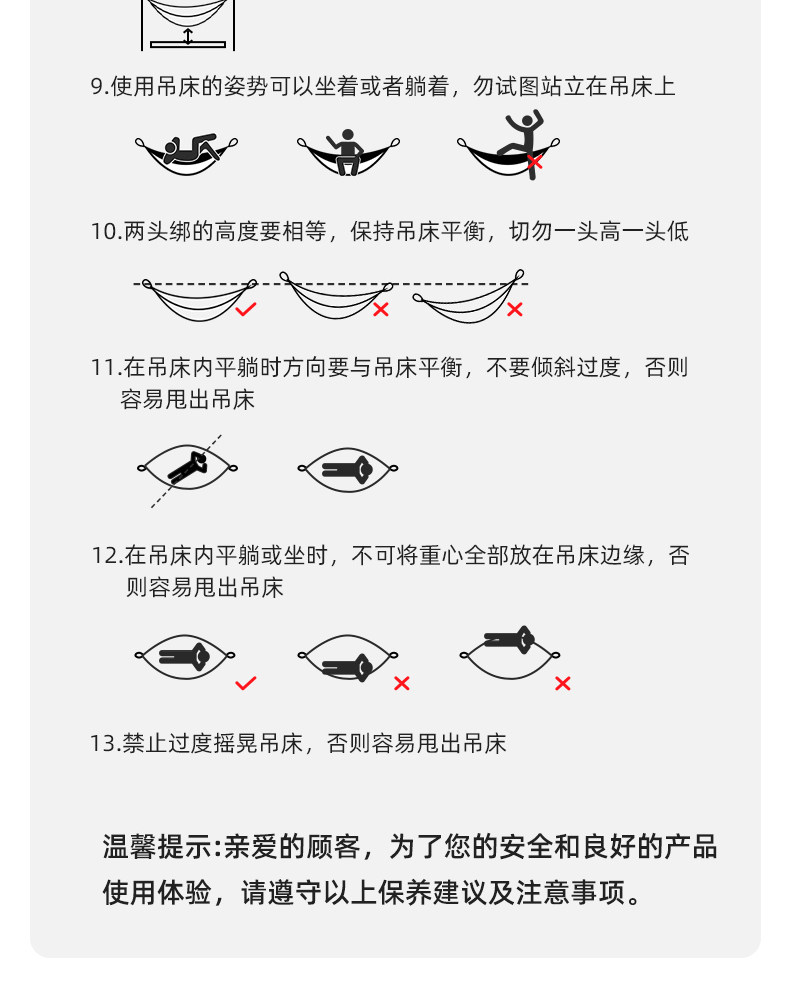 9.使用吊床的姿势可以坐着或者躺着，勿试图站立在吊床上

10.两头绑的高度要相等，保持吊床平衡，切勿一头高一头低

11.在吊床内平躺时方向要与吊床平衡，不要倾斜过度，否则容易甩出吊床

12.在吊床内平躺或坐时，不可将重心全部放在吊床边缘，否则容易甩出吊床

13.禁止过度摇晃吊床，否则容易甩出吊床

温馨提示:亲爱的顾客，为了您的安全和良好的产品使用体验，请遵守以上保养建议及注意事项。