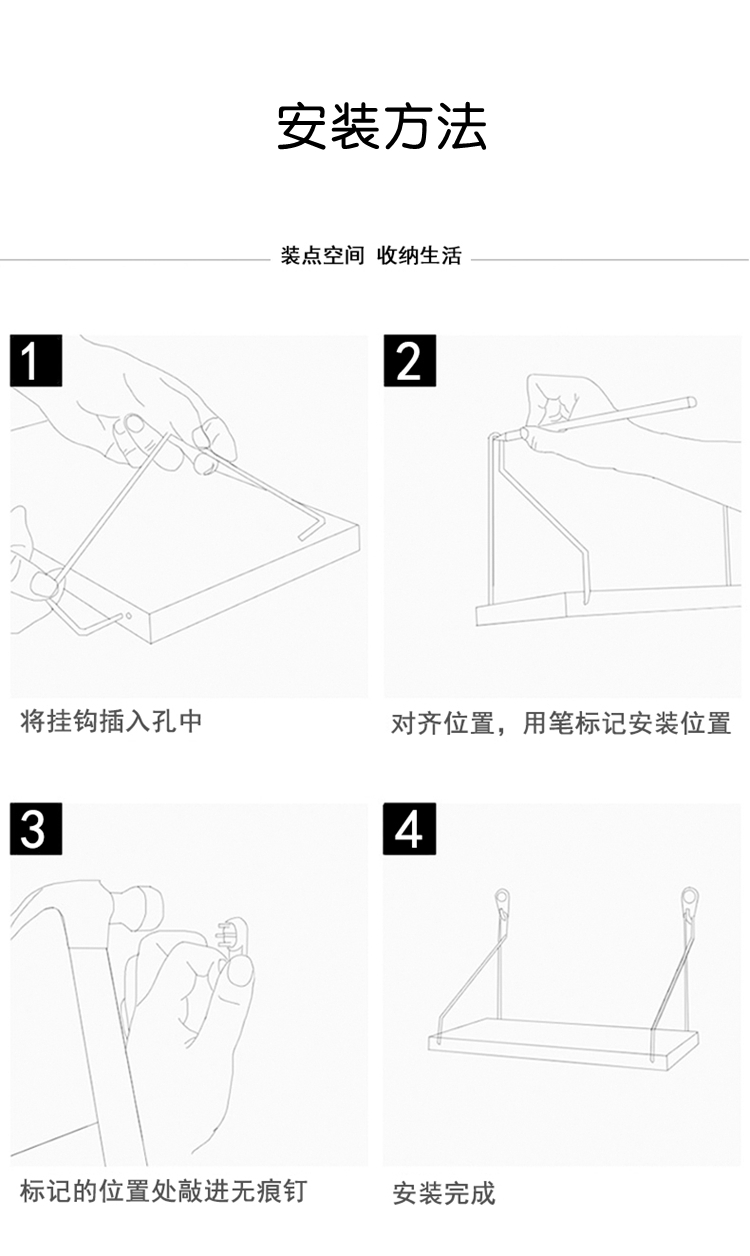 安装方法

装点空间 收纳生活

1

将挂钩插入孔中

2

对齐位置，用笔标记安装位置

3

标记的位置处敲进无痕钉

4

安装完成