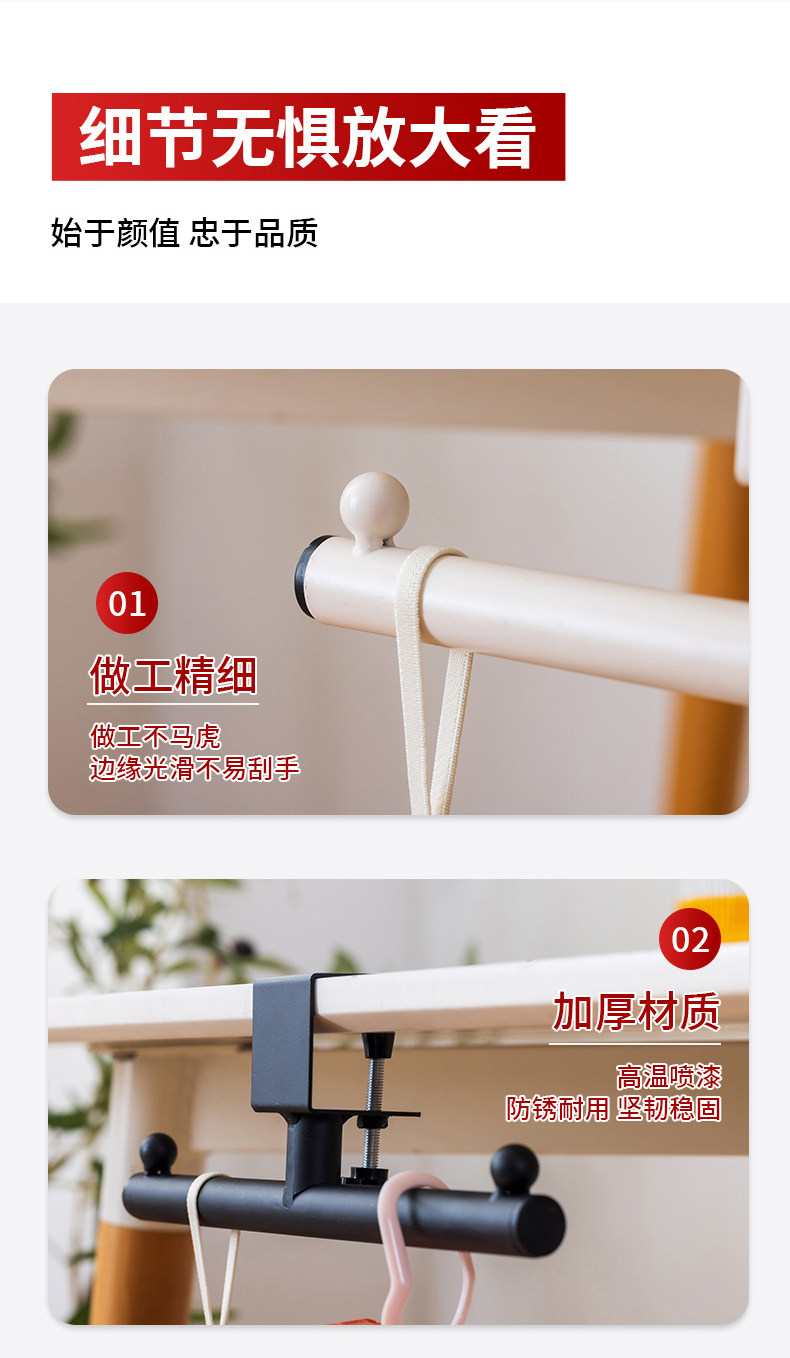 细节无惧放大看

始于颜值 忠于品质

01

做工精细

做工不马虎
边缘光滑不易刮手

02

加厚材质

高温喷漆
防锈耐用 坚韧稳固