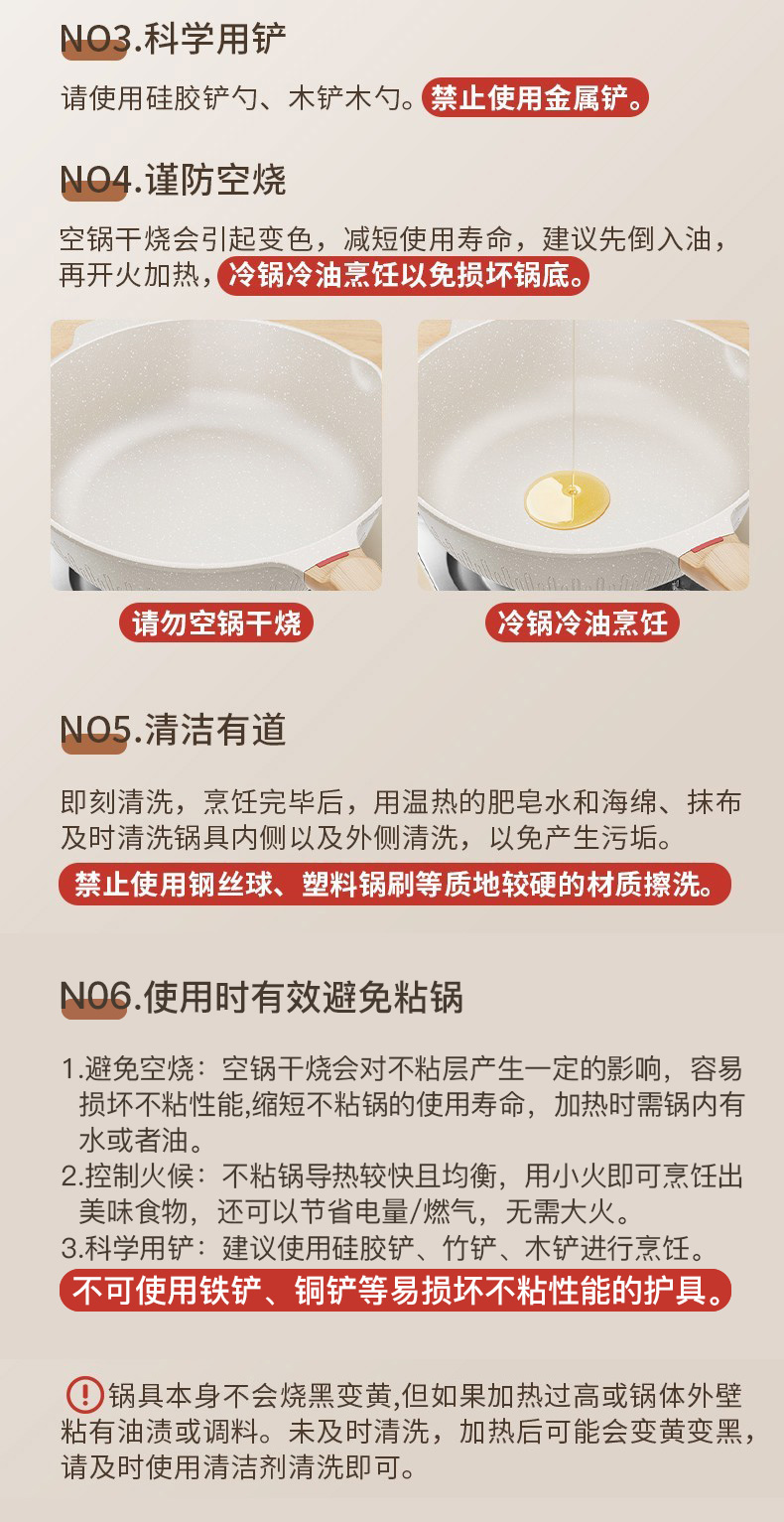 NO3.科学用铲

请使用硅胶铲勺、木铲木勺。禁止使用金属铲。

NO4.谨防空烧

空锅干烧会引起变色，减短使用寿命，建议先倒入油，再开火加热，冷锅冷油烹饪以免损坏锅底。

请勿空锅干烧

冷锅冷油烹饪

NO5.清洁有道

即刻清洗，烹饪完毕后，用温热的肥皂水和海绵、抹布及时清洗锅具内侧以及外侧清洗，以免产生污垢。

禁止使用钢丝球、塑料锅刷等质地较硬的材质擦洗。

N06.使用时有效避免粘锅

1.避免空烧：空锅干烧会对不粘层产生一定的影响，容易损坏不粘性能,缩短不粘锅的使用寿命，加热时需锅内有水或者油。
2.控制火候：不粘锅导热较快且均衡，用小火即可烹饪出美味食物，还可以节省电量/燃气，无需大火。
3.科学用铲：建议使用硅胶铲、竹铲、木铲进行烹饪。

不可使用铁铲、铜铲等易损坏不粘性能的护具。

!锅具本身不会烧黑变黄,但如果加热过高或锅体外壁粘有油渍或调料。未及时清洗，加热后可能会变黄变黑，请及时使用清洁剂清洗即可。