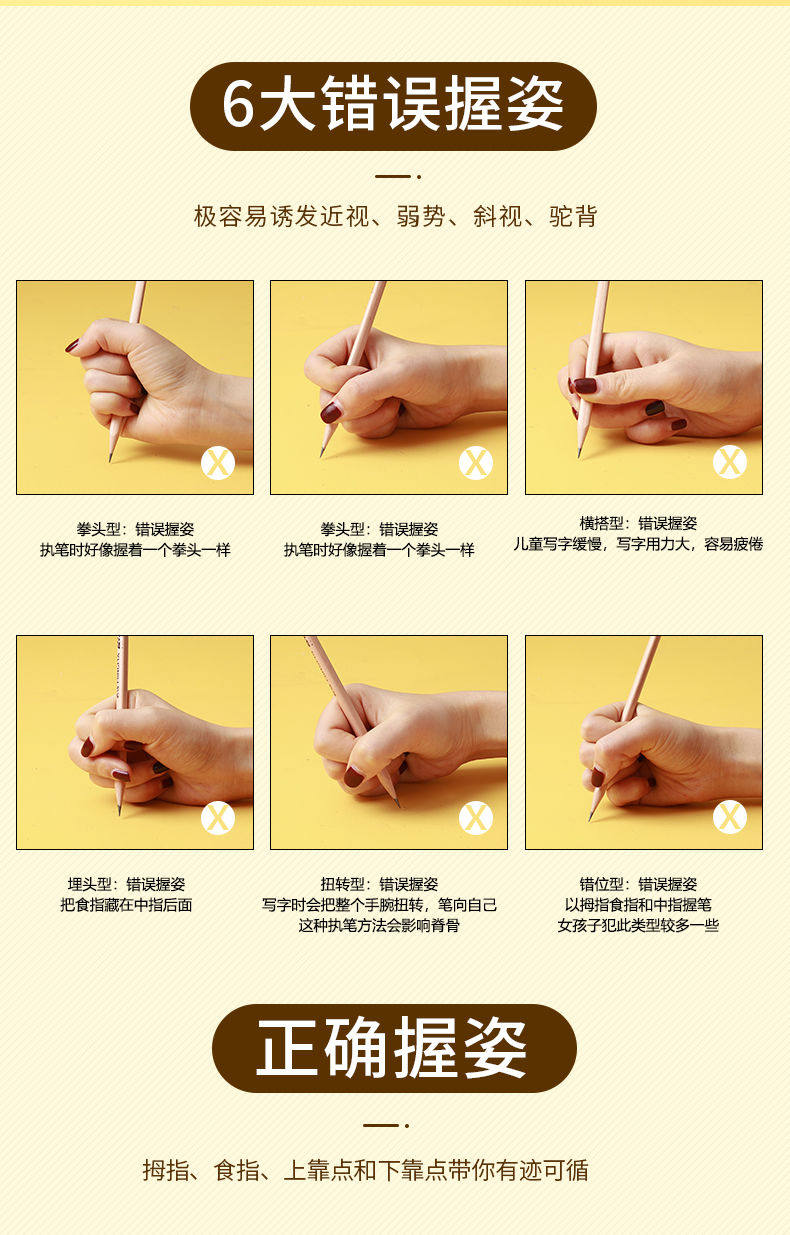 6大错误握姿

极容易诱发近视、弱势、斜视、驼背

X

拳头型：错误握姿
执笔时好像握着一个拳头一样

X

拳头型：错误握姿
执笔时好像握着一个拳头一样

X

横搭型：错误握姿
儿童写字缓慢，写字用力大，容易疲倦

X

埋头型：错误握姿
把食指藏在中指后面

X

扭转型：错误握姿
写字时会把整个手腕扭转，笔向自己
这种执笔方法会影响脊骨

X

错位型：错误握姿
以拇指食指和中指握笔
女孩子犯此类型较多一些

正确握姿

拇指、食指、上靠点和下靠点带你有迹可循