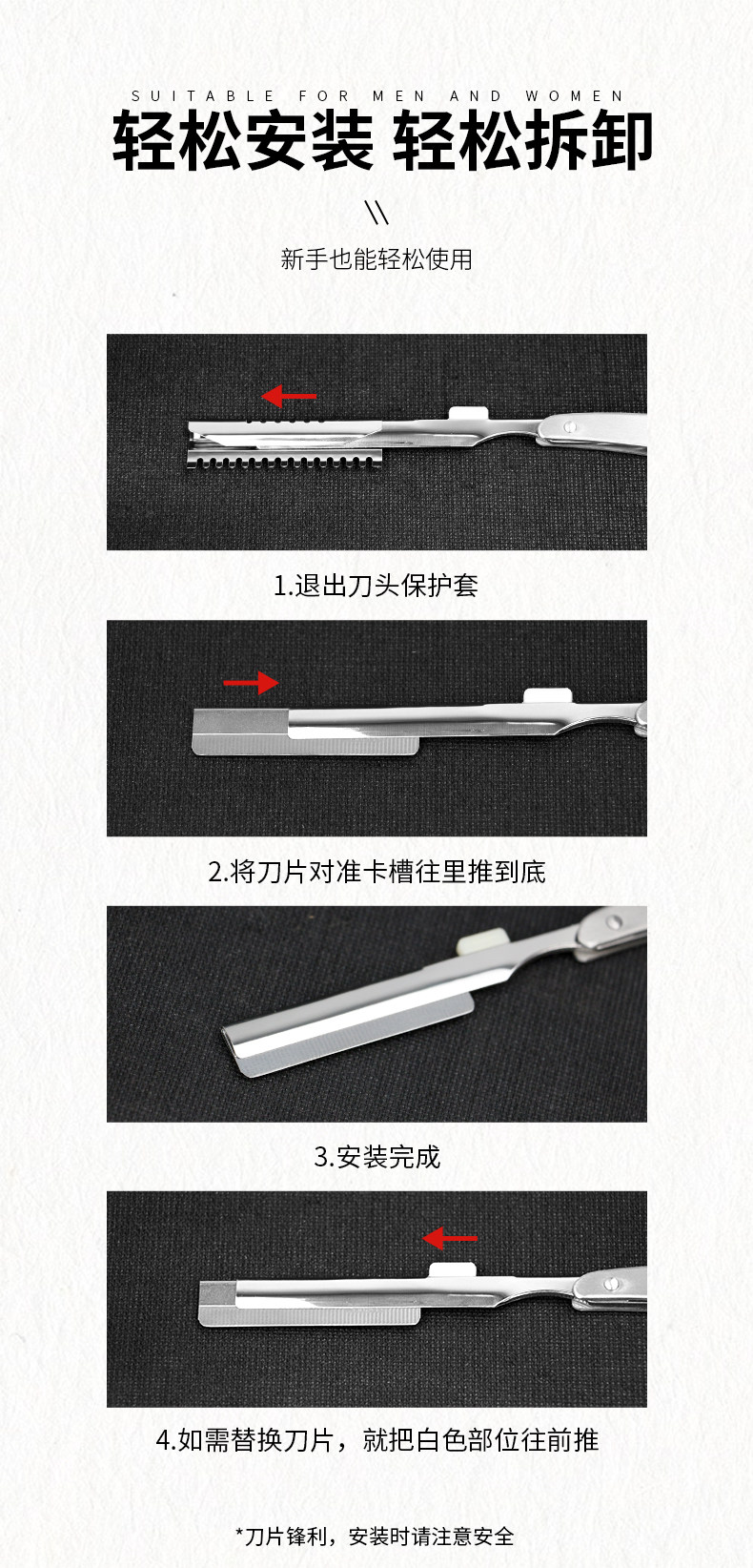 SUITABLE FOR MEN AND WOMEN

轻松安装 轻松拆卸

\\

新手也能轻松使用

1.退出刀头保护套

2.将刀片对准卡槽往里推到底

3.安装完成

4.如需替换刀片，就把白色部位往前推

*刀片锋利，安装时请注意安全