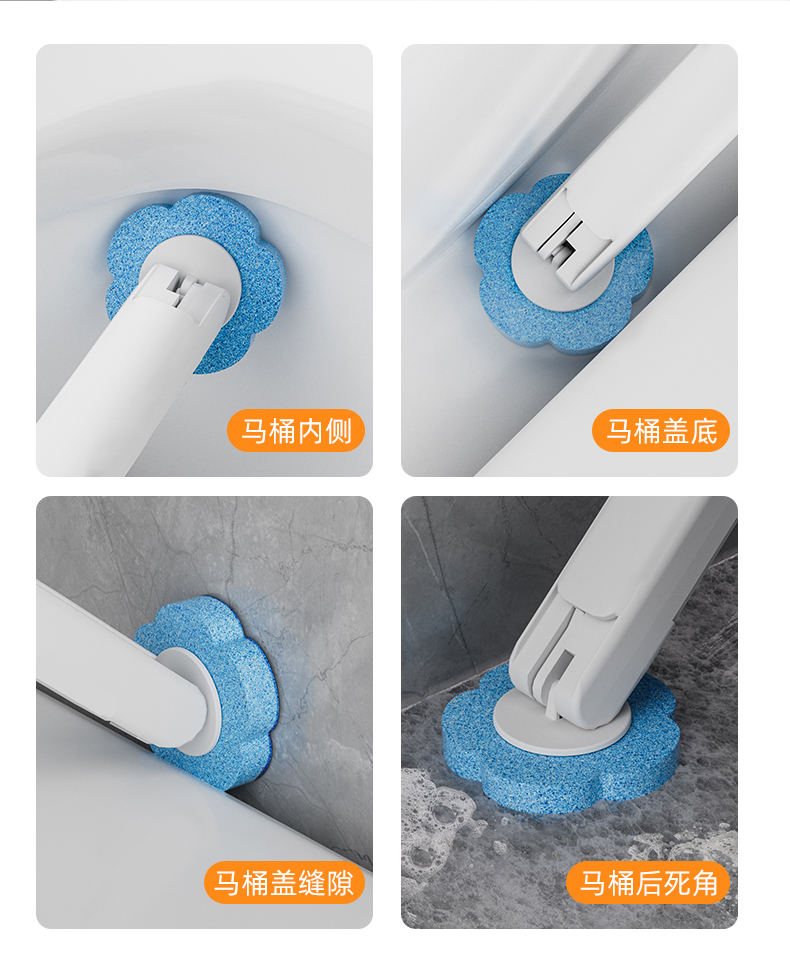 马桶内侧

马桶盖底

马桶盖缝隙

马桶后死角