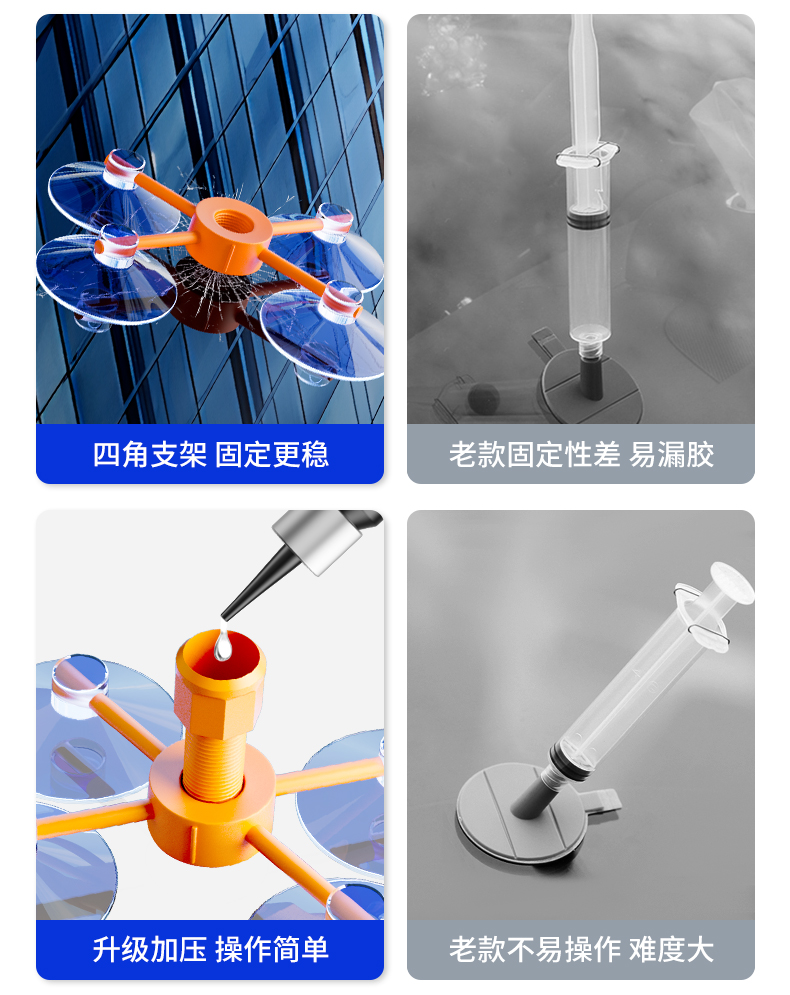 四角支架 固定更稳

老款固定性差 易漏胶

升级加压 操作简单

老款不易操作 难度大