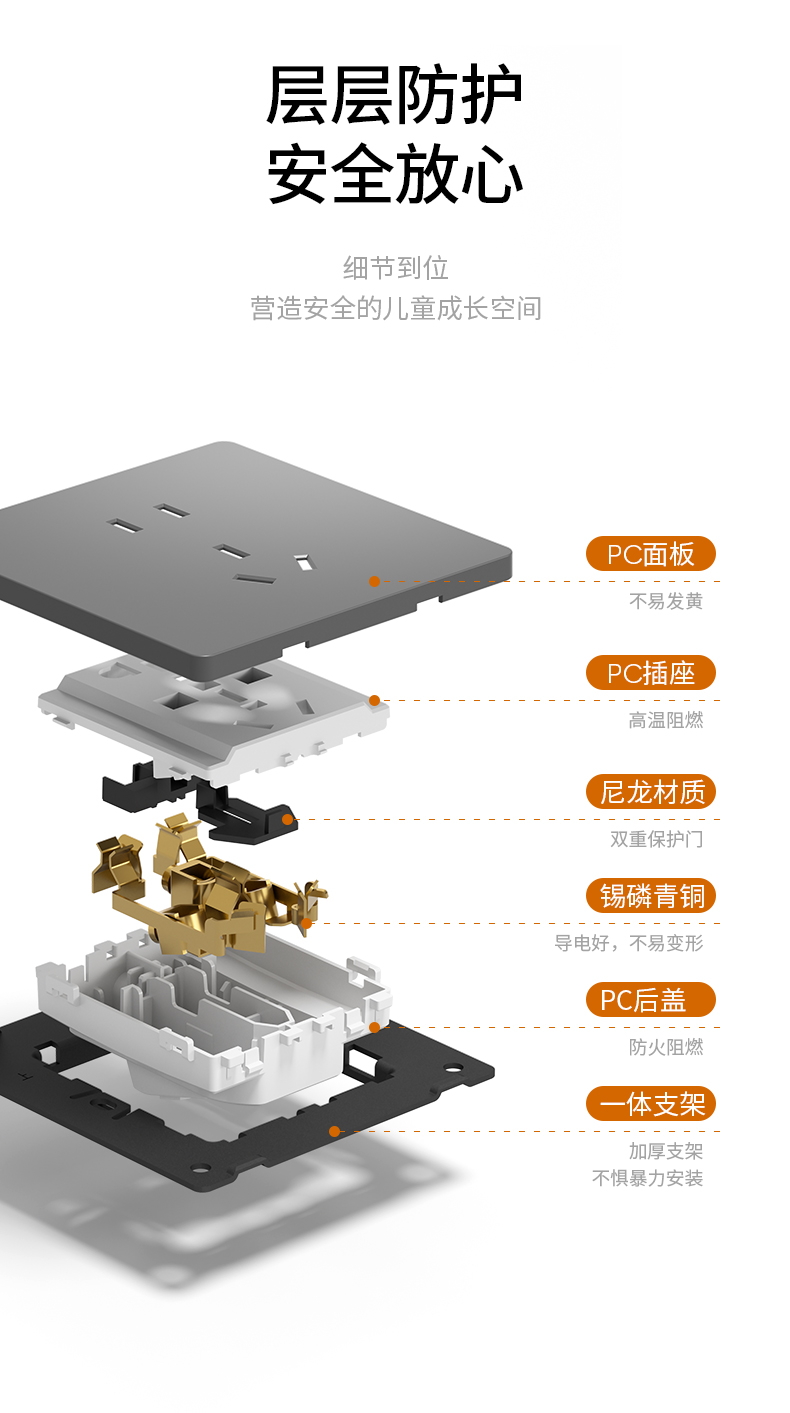 层层防护
安全放心

细节到位
营造安全的儿童成长空间

PC面板
不易发黄

PC插座
高温阻燃

尼龙材质
双重保护门

锡磷青铜
导电好，不易变形

PC后盖
防火阻燃

一体支架
加厚支架
不惧暴力安装