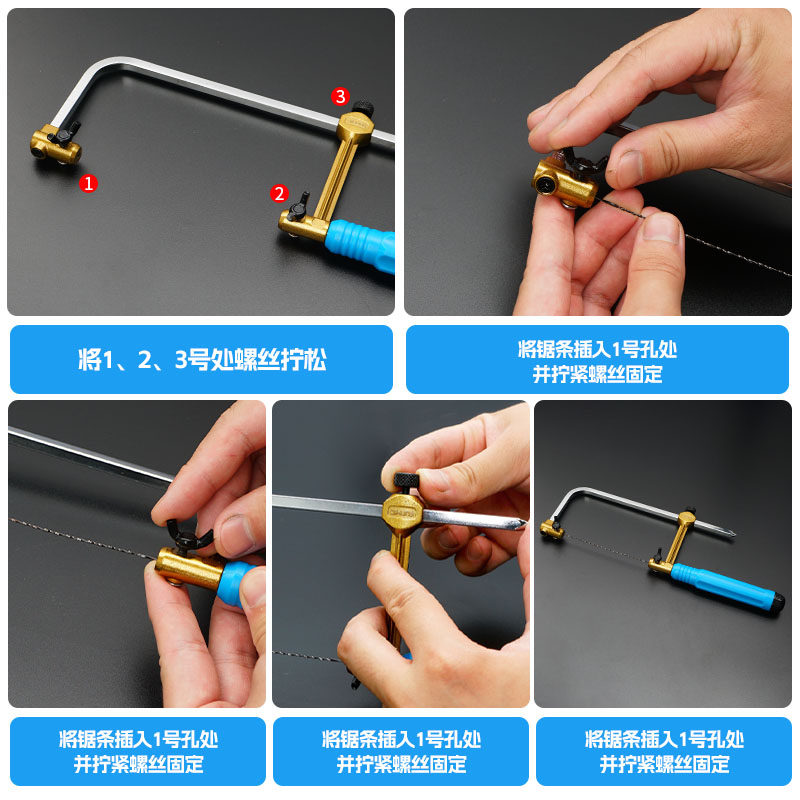 3

1

2

将1、2、3号处螺丝拧松

将锯条插入1号孔处
并拧紧螺丝固定

将锯条插入1号孔处
并拧紧螺丝固定

将锯条插入1号孔处
并拧紧螺丝固定

将锯条插入1号孔处
并拧紧螺丝固定