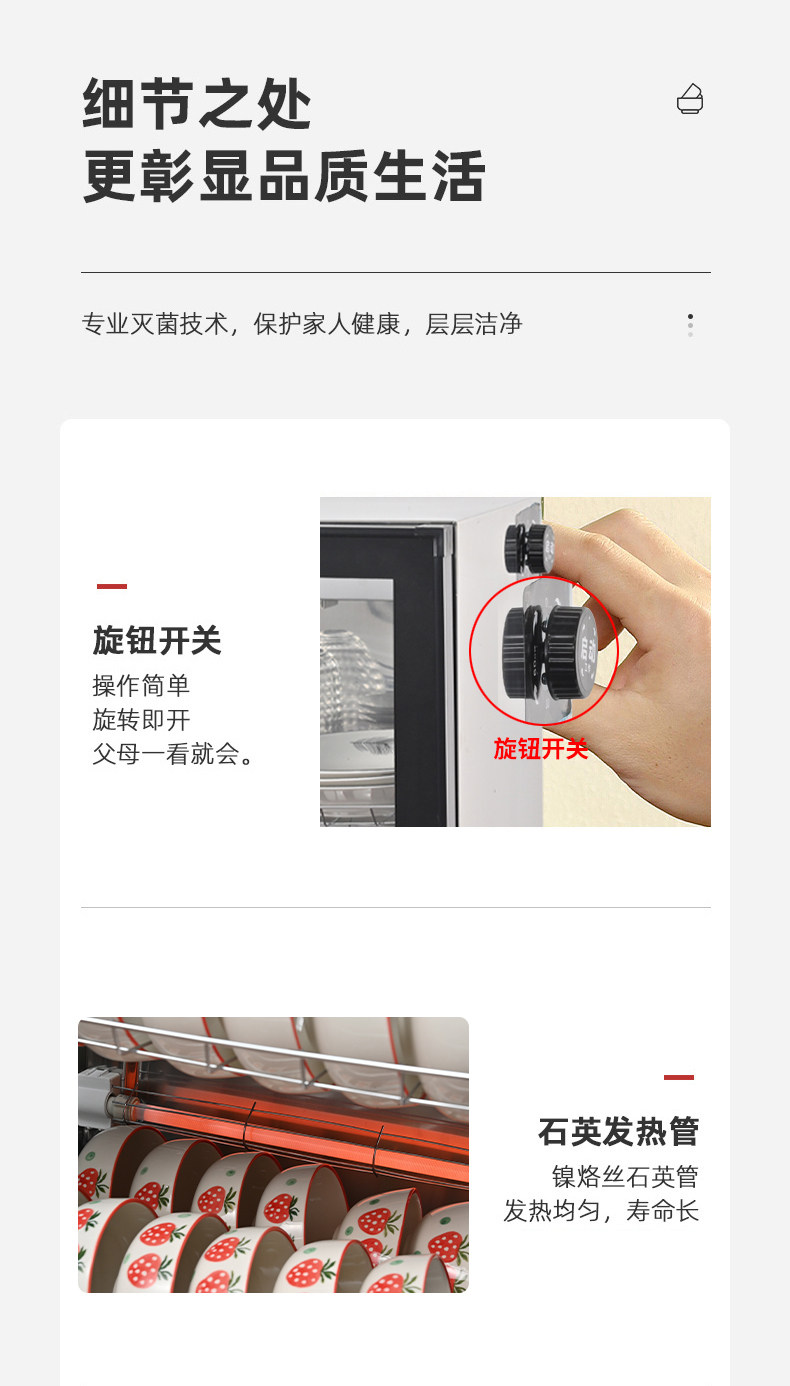 细节之处
更彰显品质生活

专业灭菌技术，保护家人健康，层层洁净

旋钮开关
操作简单
旋转即开
父母一看就会。

旋钮开关

石英发热管
镍烙丝石英管
发热均匀，寿命长