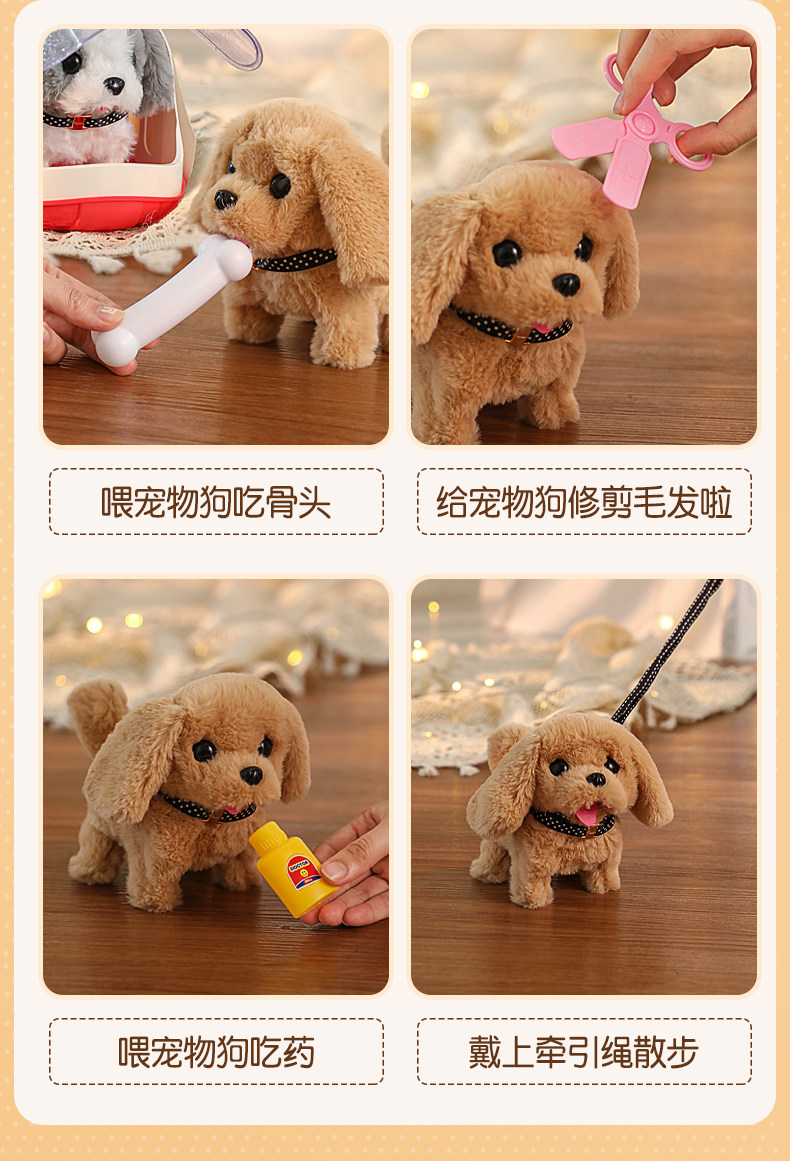 喂宠物狗吃骨头

给宠物狗修剪毛发啦

喂宠物狗吃药

戴上牵引绳散步