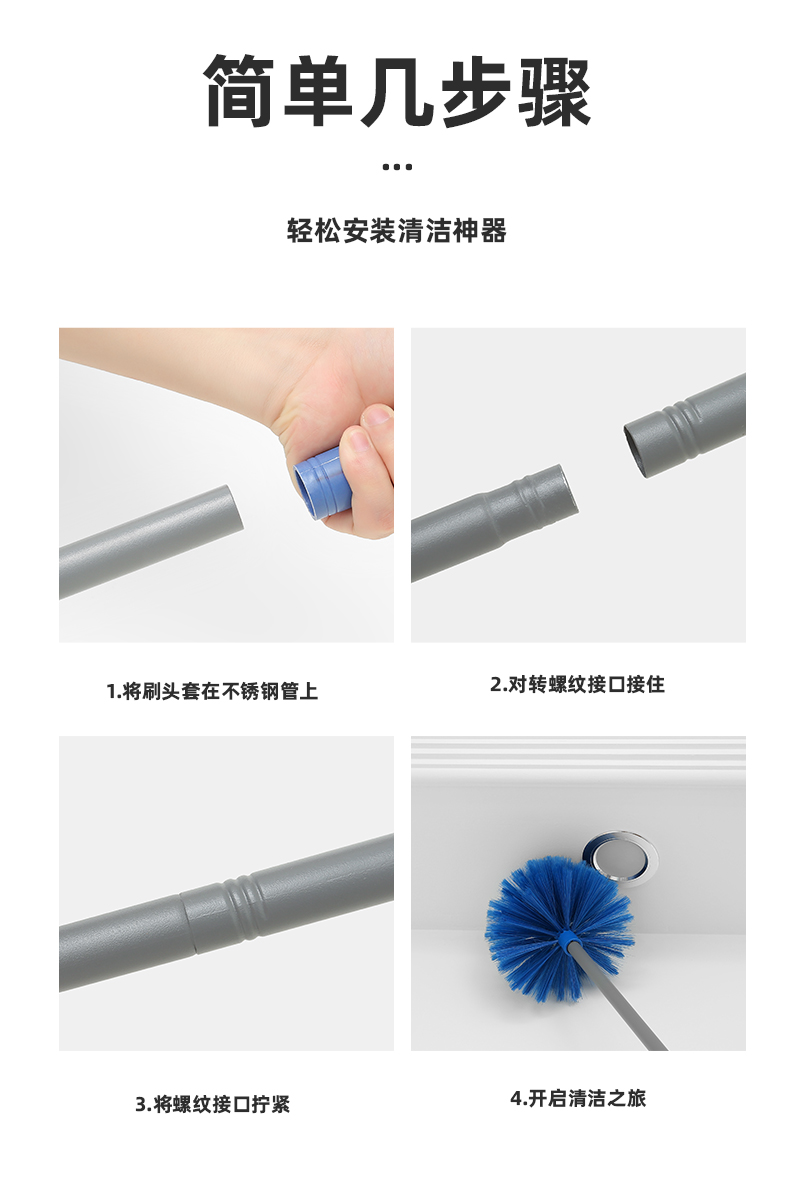 简单几步骤

...

轻松安装清洁神器

1.将刷头套在不锈钢管上

2.对转螺纹接口接住

3.将螺纹接口拧紧

4.开启清洁之旅