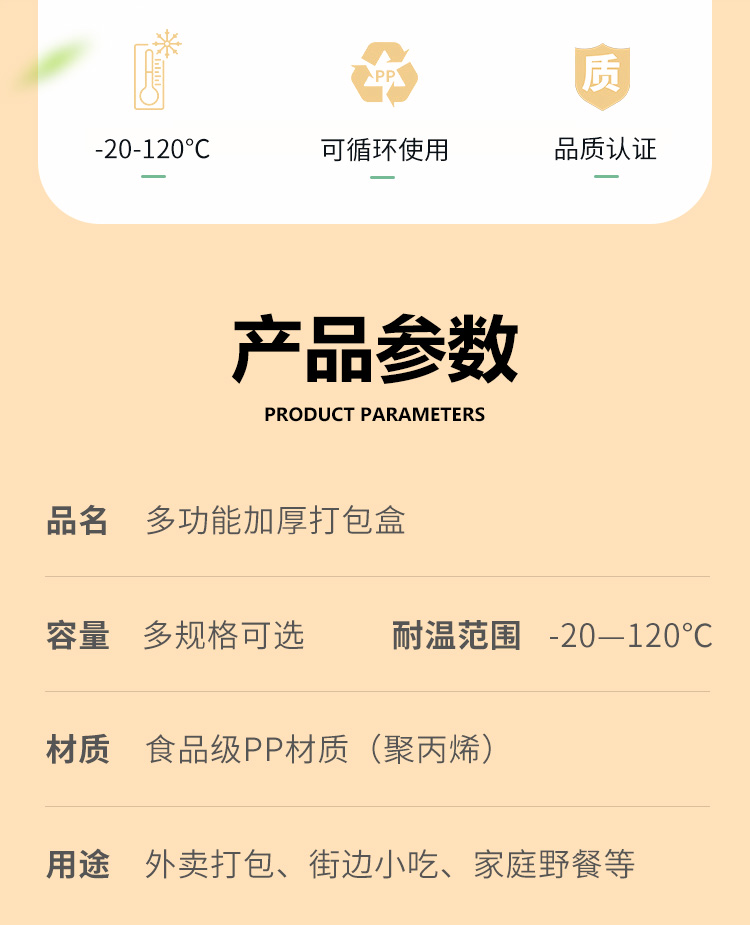 PP

质

-20-120°C

可循环使用

品质认证

产品参数

PRODUCT PARAMETERS

品名 多功能加厚打包盒

容量 多规格可选 耐温范围 -20—120°C

材质 食品级PP材质（聚丙烯）

用途 外卖打包、街边小吃、家庭野餐等