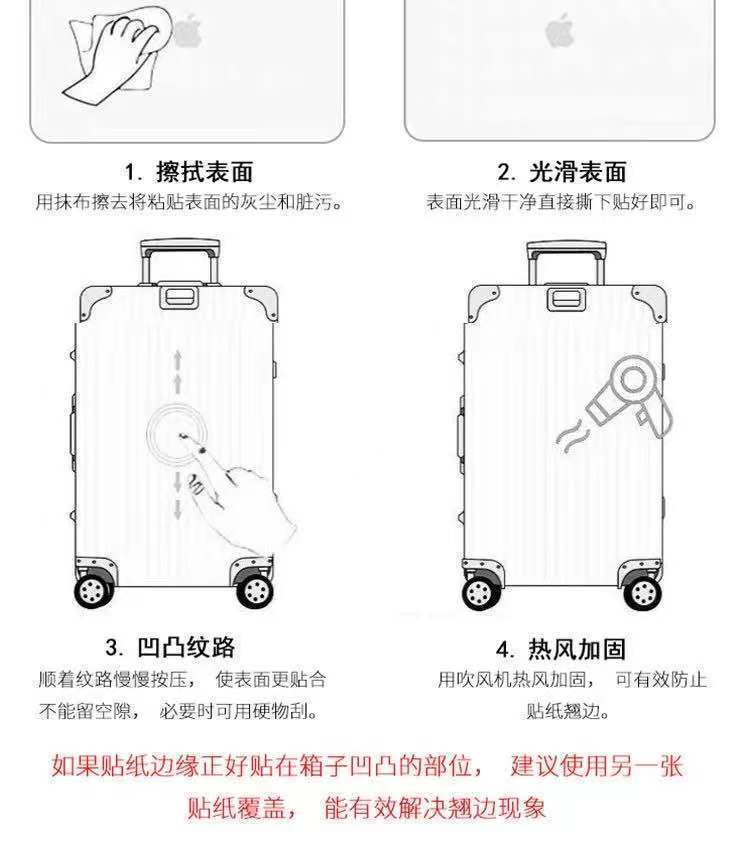 1. 擦拭表面
用抹布擦去将粘贴表面的灰尘和脏污。

2. 光滑表面
表面光滑干净直接撕下贴好即可。

3. 凹凸纹路
顺着纹路慢慢按压， 使表面更贴合不能留空隙， 必要时可用硬物刮。

4. 热风加固
用吹风机热风加固， 可有效防止贴纸翘边。

如果贴纸边缘正好贴在箱子凹凸的部位， 建议使用另一张贴纸覆盖， 能有效解决翘边现象