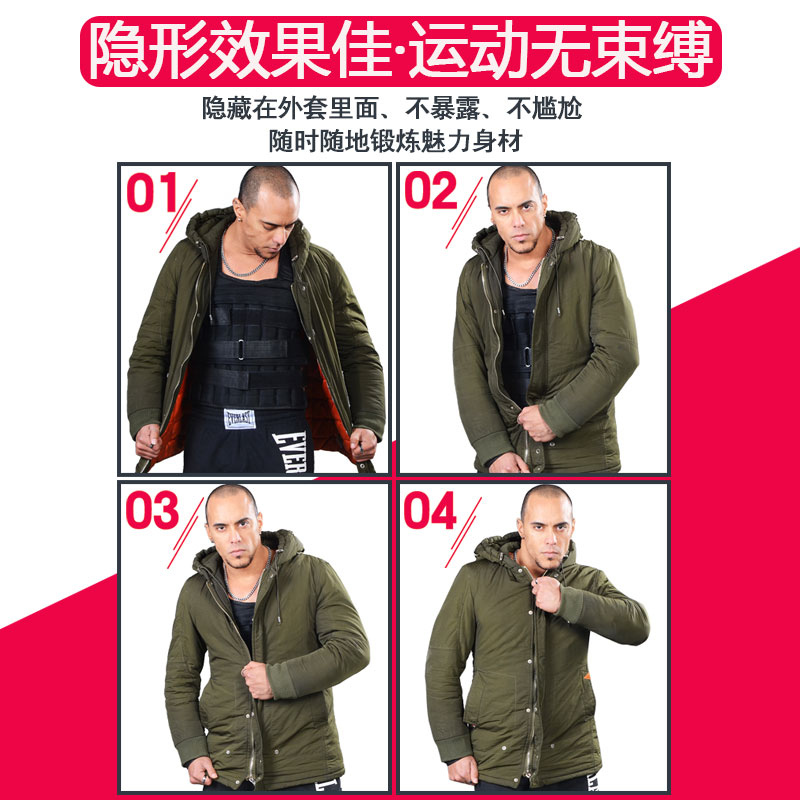 隐形效果佳·运动无束缚

隐藏在外套里面、不暴露、不尴尬
随时随地锻炼魅力身材

01

EVERLAST

EVER

02

03

04