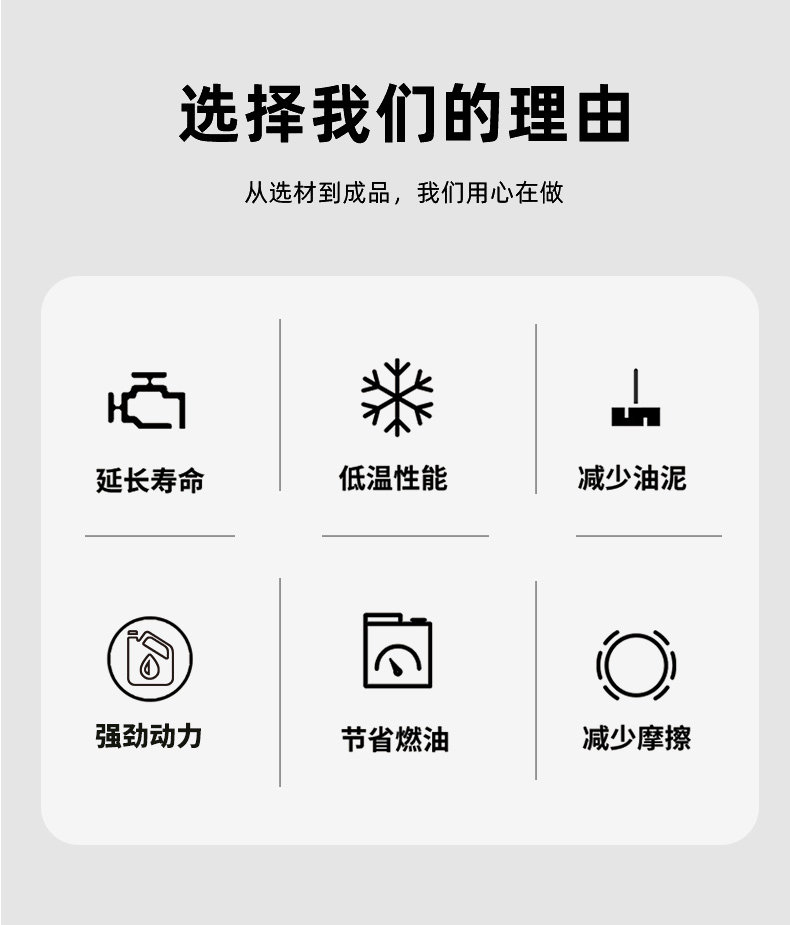 选择我们的理由

从选材到成品，我们用心在做

延长寿命

低温性能

减少油泥

强劲动力

节省燃油

减少摩擦