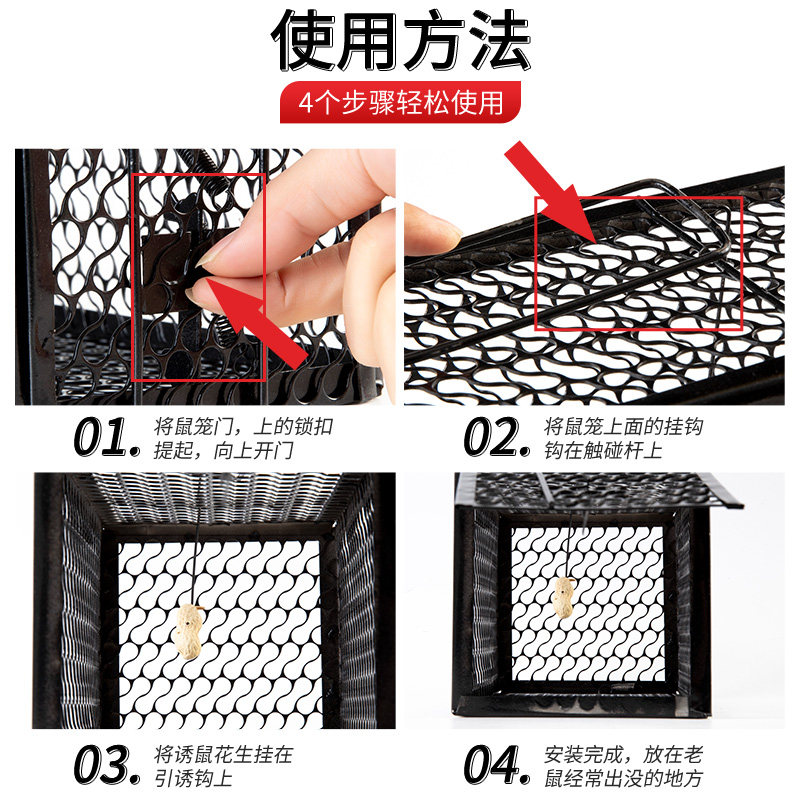 使用方法

4个步骤轻松使用

01. 将鼠笼门，上的锁扣提起，向上开门

02. 将鼠笼上面的挂钩钩在触碰杆上

03. 将诱鼠花生挂在引诱钩上

04. 安装完成，放在老鼠经常出没的地方