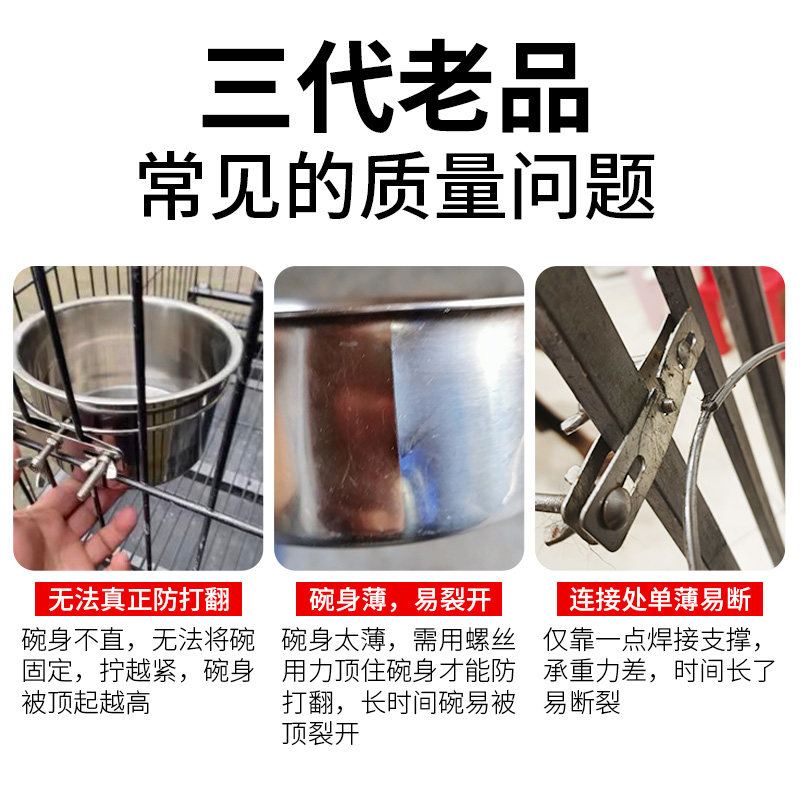 三代老品
常见的质量问题

无法真正防打翻
碗身不直，无法将碗固定，拧越紧，碗身被顶起越高

碗身薄，易裂开
碗身太薄，需用螺丝用力顶住碗身才能防打翻，长时间碗易被顶裂开

连接处单薄易断
仅靠一点焊接支撑，承重力差，时间长了易断裂