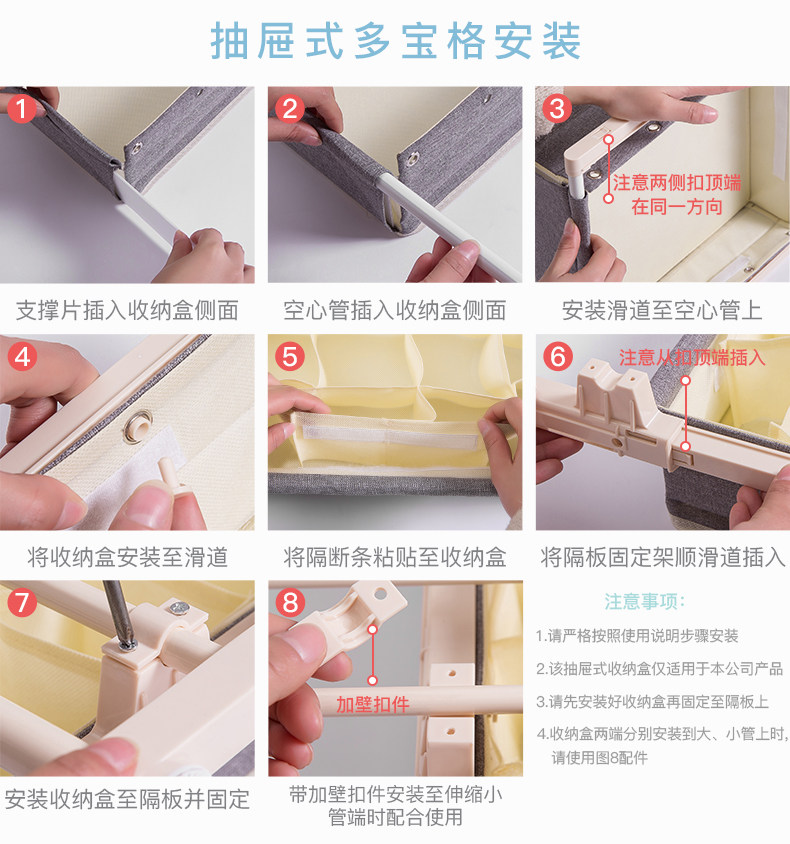 抽屉式多宝格安装

1
支撑片插入收纳盒侧面

2
空心管插入收纳盒侧面

3
注意两侧扣顶端在同一方向
安装滑道至空心管上

4
将收纳盒安装至滑道

5
将隔断条粘贴至收纳盒

6
注意从扣顶端插入
将隔板固定架顺滑道插入

7
安装收纳盒至隔板并固定

8
加壁扣件
带加壁扣件安装至伸缩小管端时配合使用

注意事项:
1.请严格按照使用说明步骤安装
2.该抽屉式收纳盒仅适用于本公司产品
3.请先安装好收纳盒再固定至隔板上
4.收纳盒两端分别安装到大、小管上时,请使用图8配件